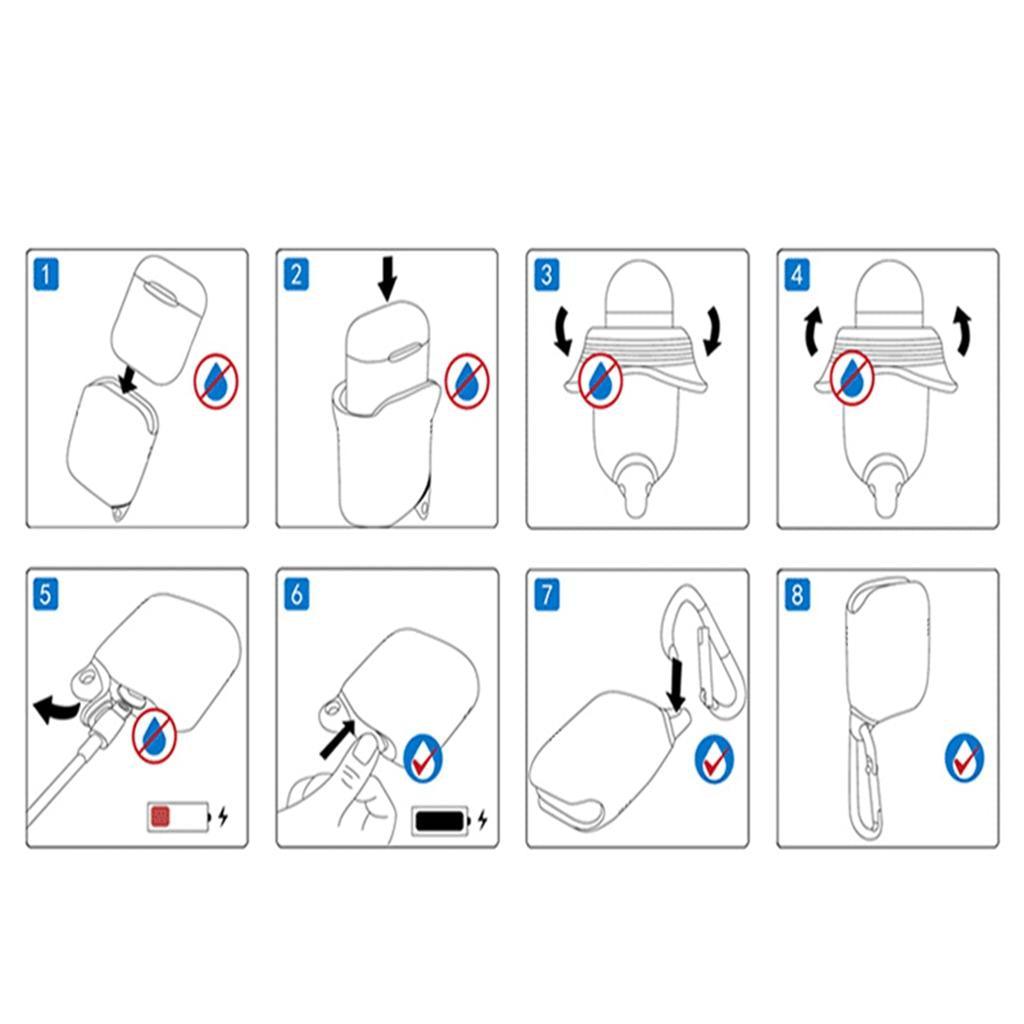 1

2

3

4

5

6

7

8