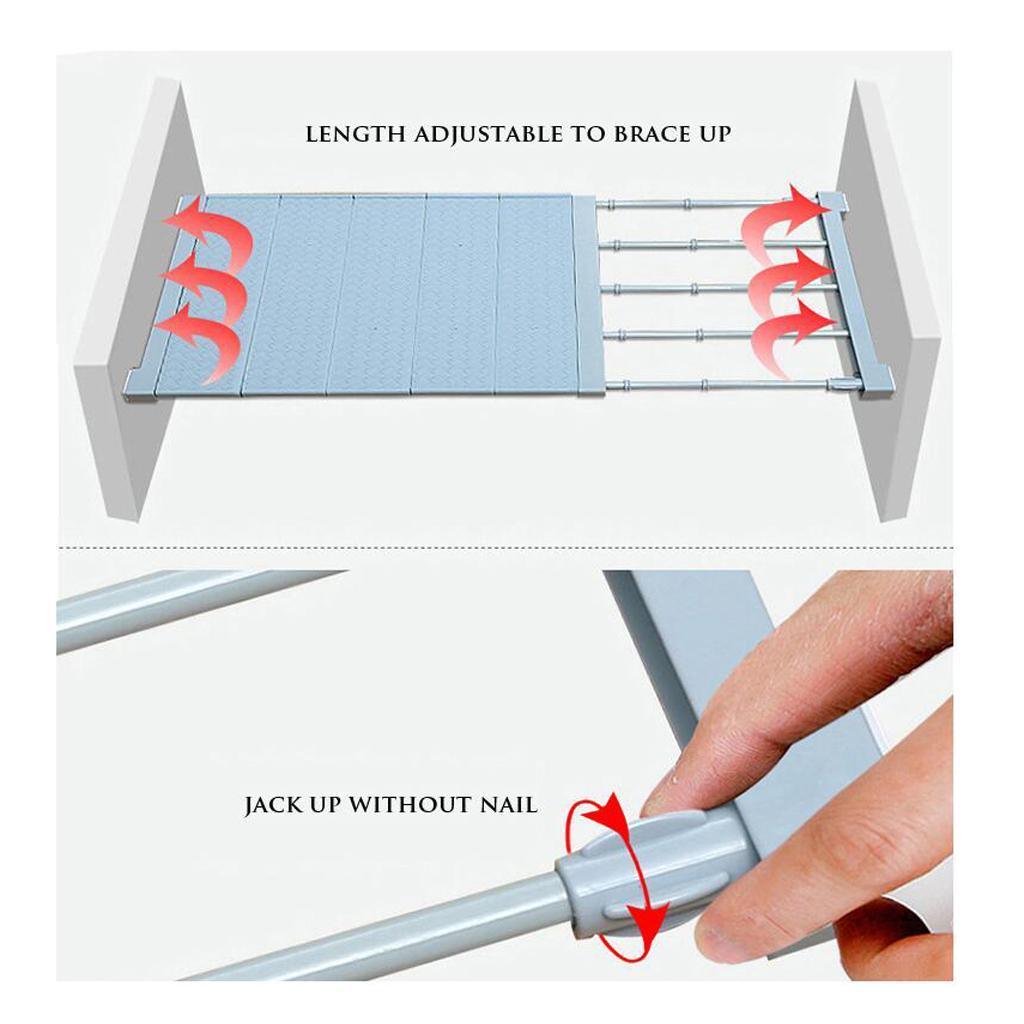 LENGTH ADJUSTABLE TO BRACE UP

JACK UP WITHOUT NAIL