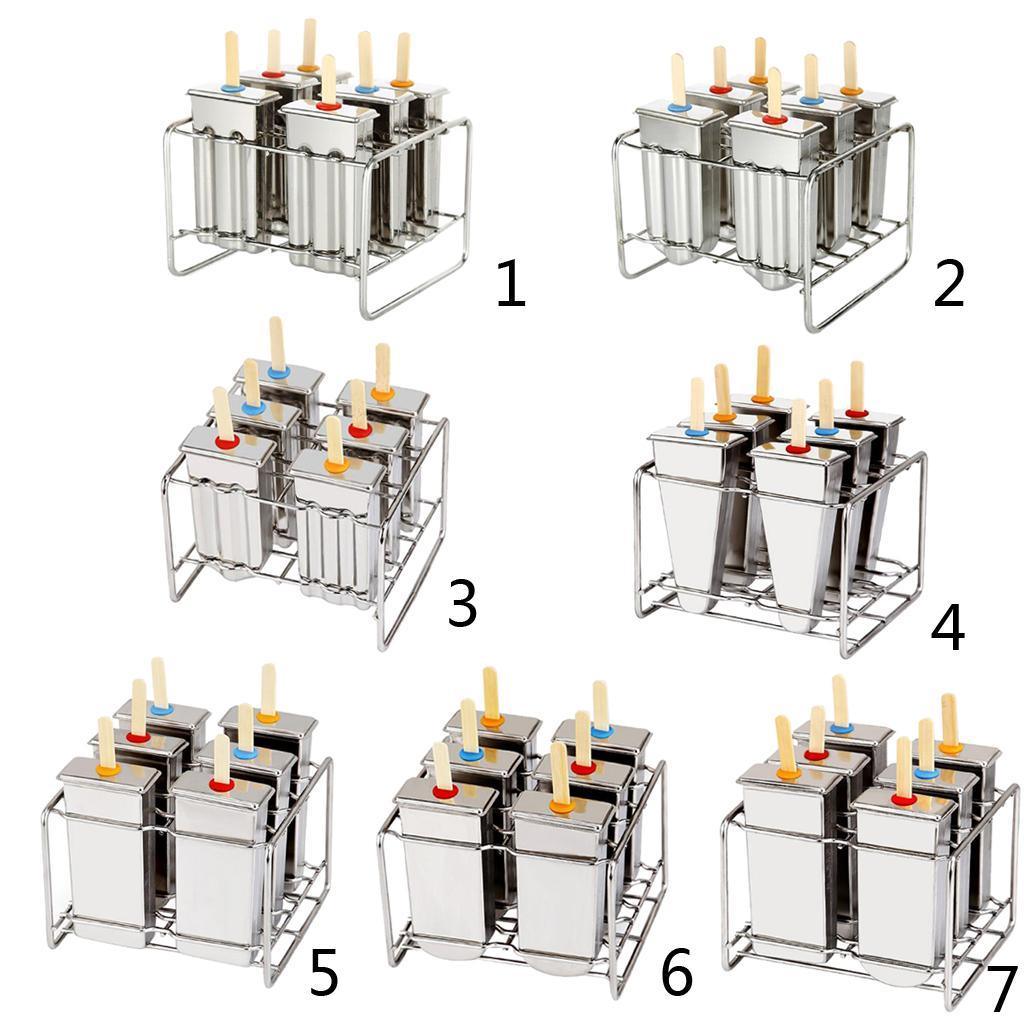 1
2
3
4
5
6
7