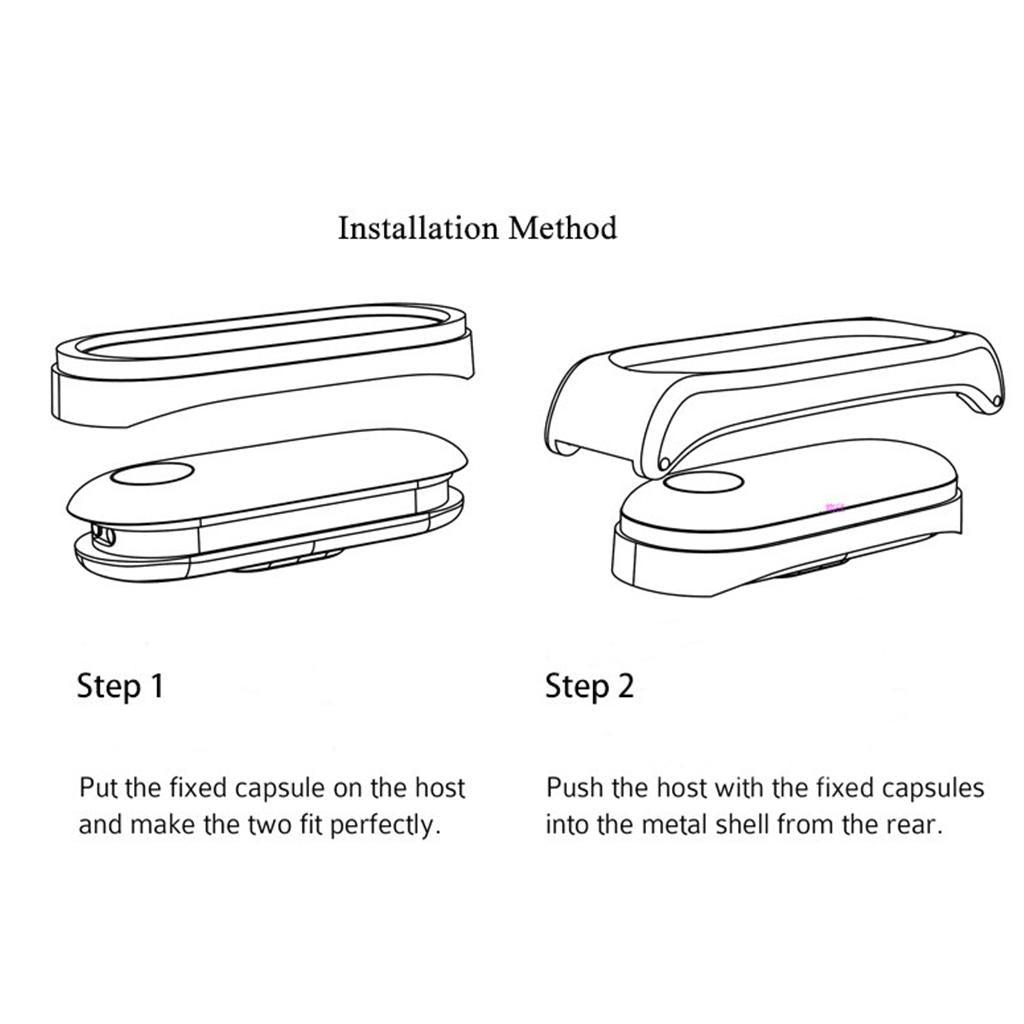 Installation Method

Step 1

Put the fixed capsule on the host and make the two fit perfectly.

Step 2

Push the host with the fixed capsules into the metal shell from the rear.