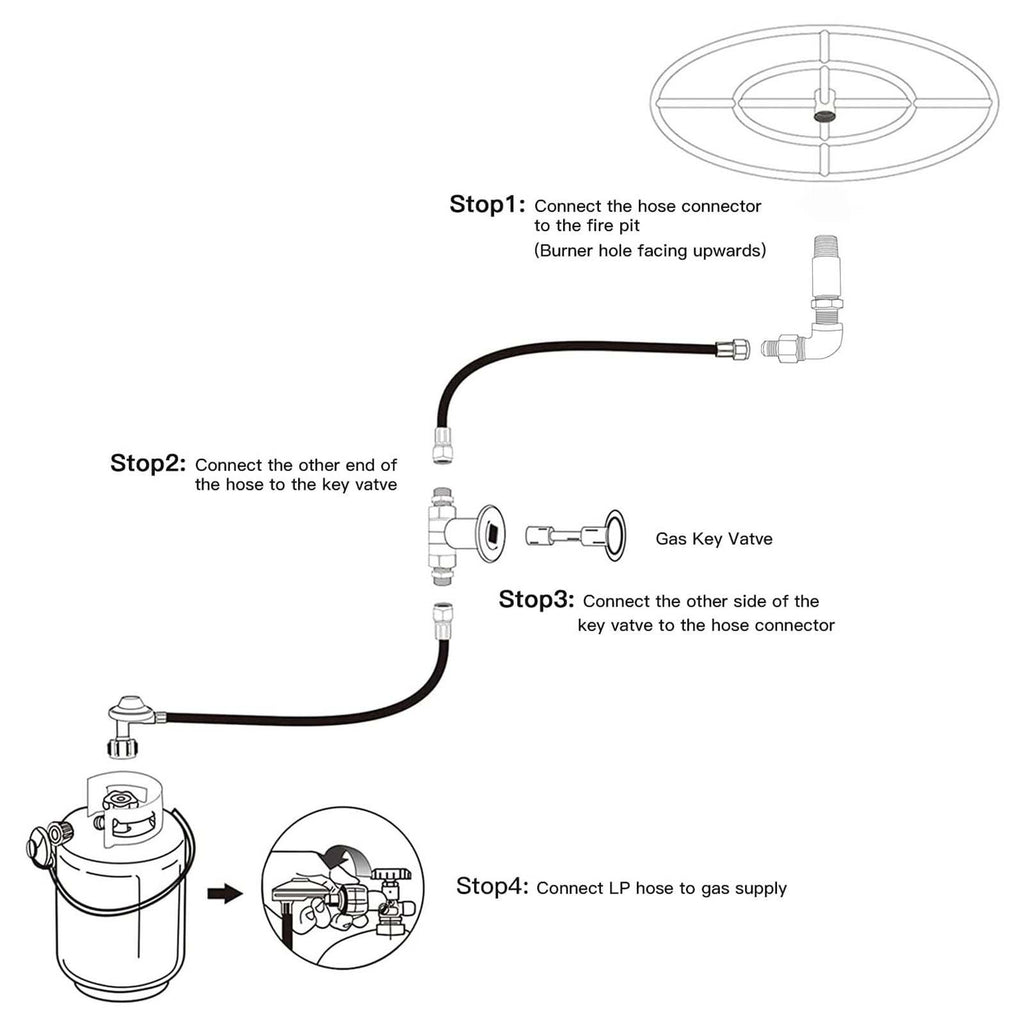 Stop1: Connect the hose connector to the fire pit
(Burner hole facing upwards)

Stop2: Connect the other end of the hose to the key vatve

Gas Key Vatve

Stop3: Connect the other side of the key vatve to the hose connector

Stop4: Connect LP hose to gas supply