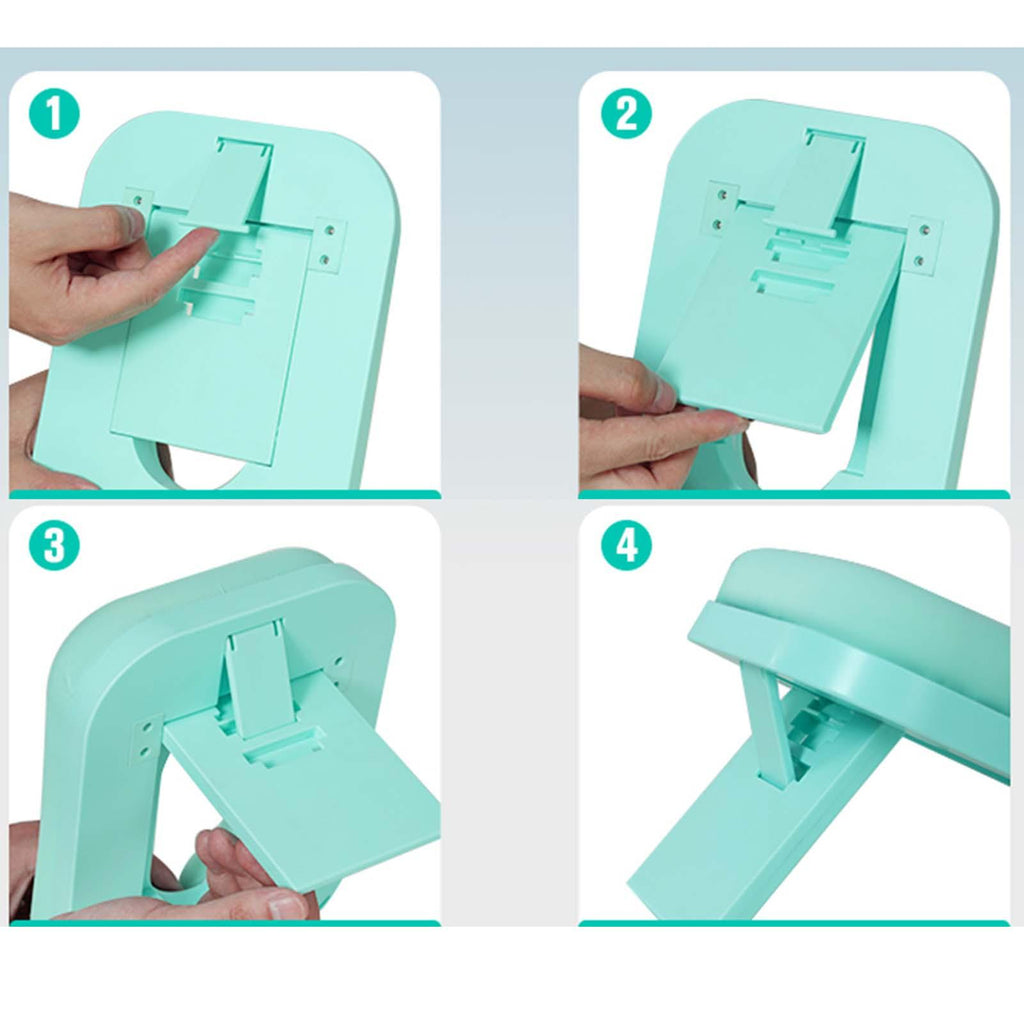 1

2

3

4