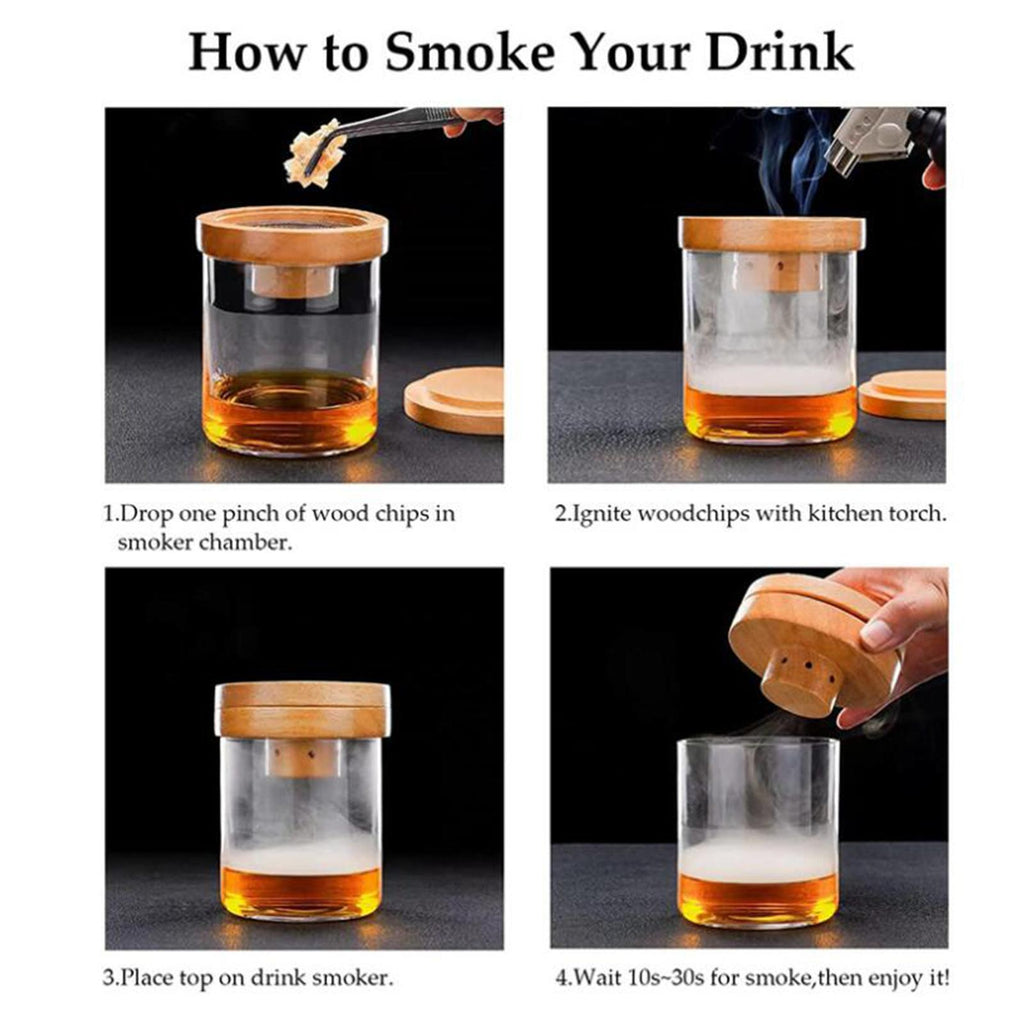 How to Smoke Your Drink

1.Drop one pinch of wood chips in smoker chamber.

2.Ignite woodchips with kitchen torch.

3.Place top on drink smoker.

4.Wait 10s~30s for smoke,then enjoy it!