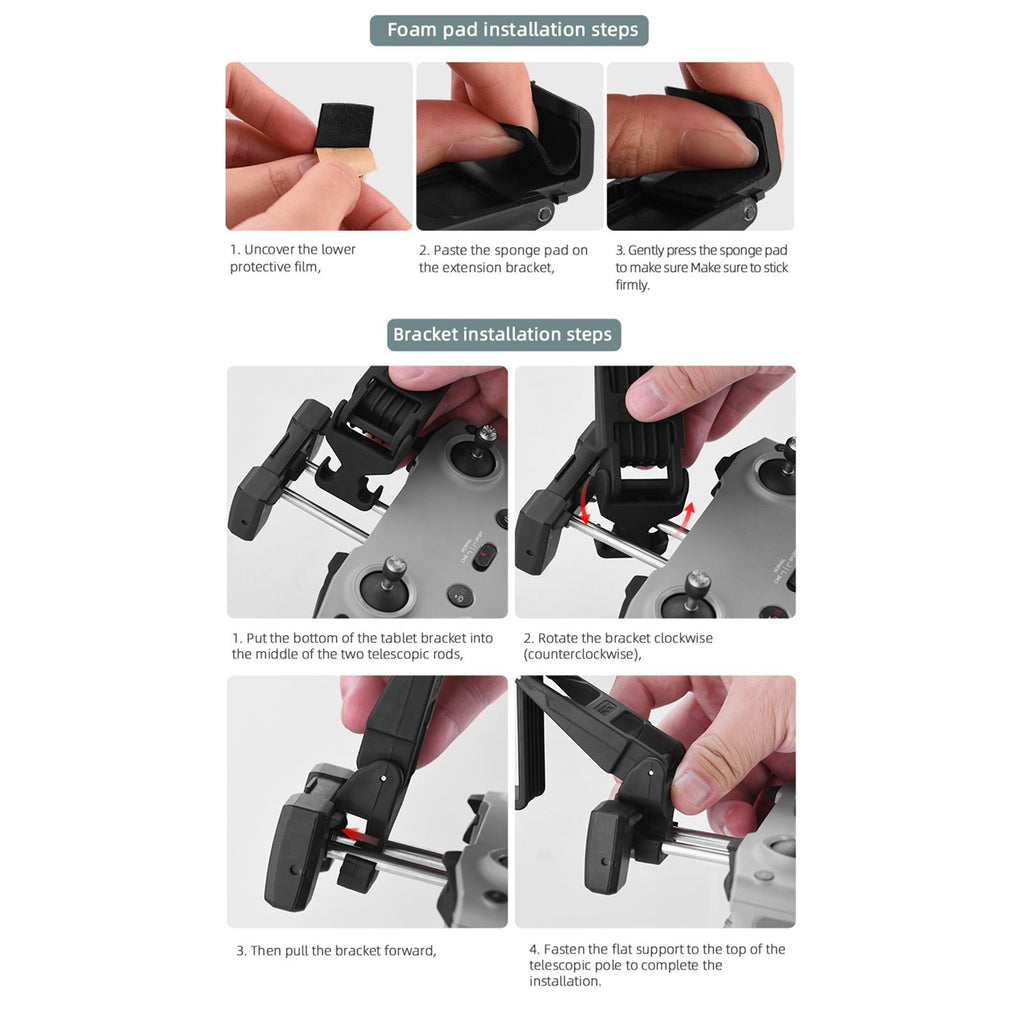 Foam pad installation steps

1. Uncover the lower protective film,

2. Paste the sponge pad on the extension bracket,

3. Gently press the sponge pad to make sure Make sure to stick firmly.

Bracket installation steps

1. Put the bottom of the tablet bracket into the middle of the two telescopic rods,

2. Rotate the bracket clockwise (counterclockwise),

3. Then pull the bracket forward,

4. Fasten the flat support to the top of the telescopic pole to complete the installation.