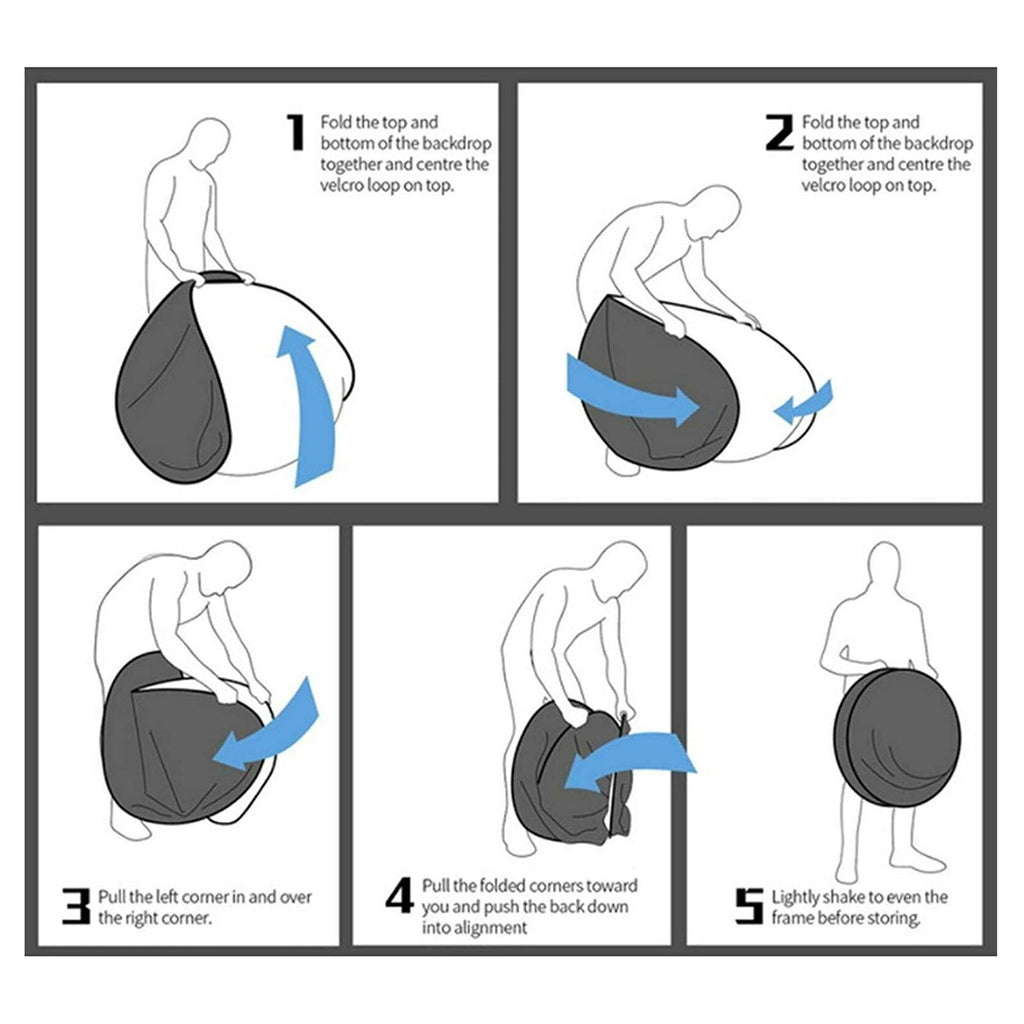 1 Fold the top and bottom of the backdrop together and centre the velcro loop on top.

2 Fold the top and bottom of the backdrop together and centre the velcro loop on top.

3 Pull the left corner in and over the right corner.

4 Pull the folded corners toward you and push the back down into alignment

5 Lightly shake to even the frame before storing.