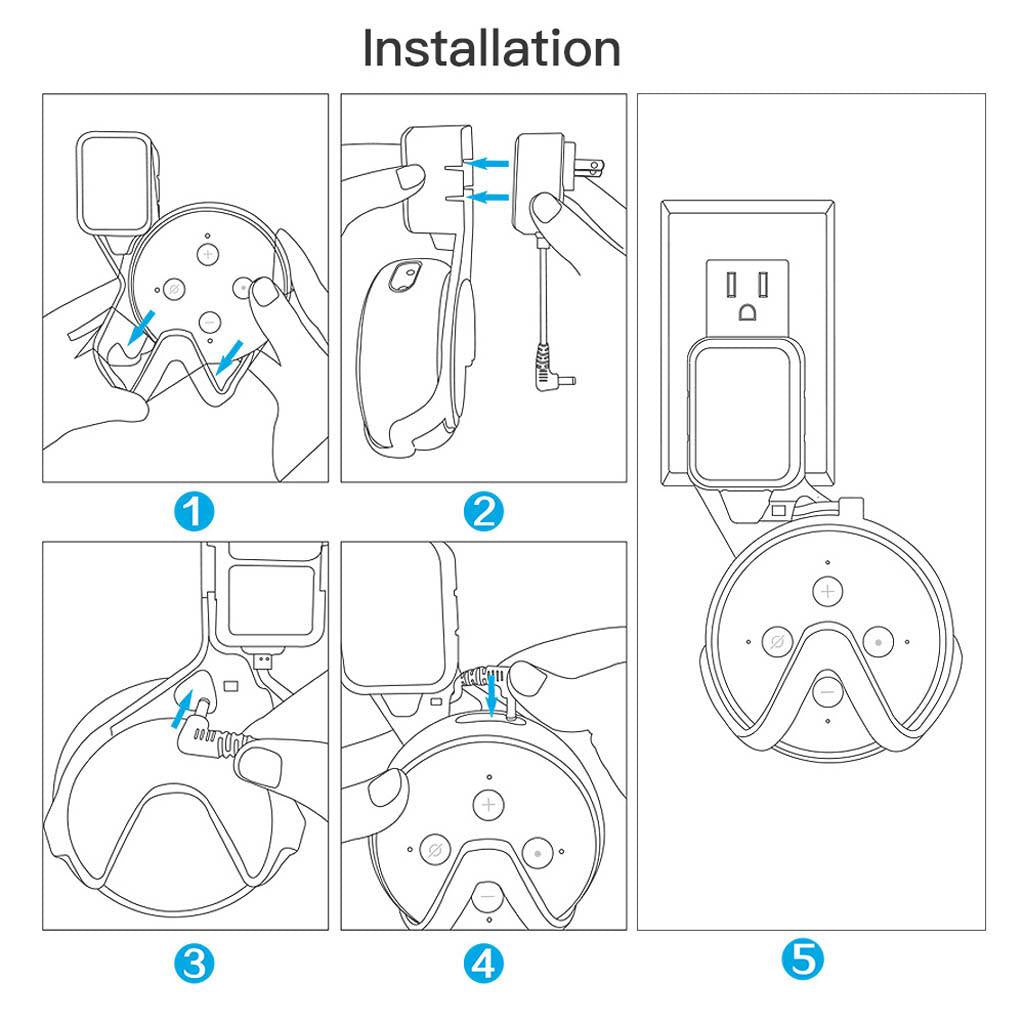 Installation

1

2

3

4

5