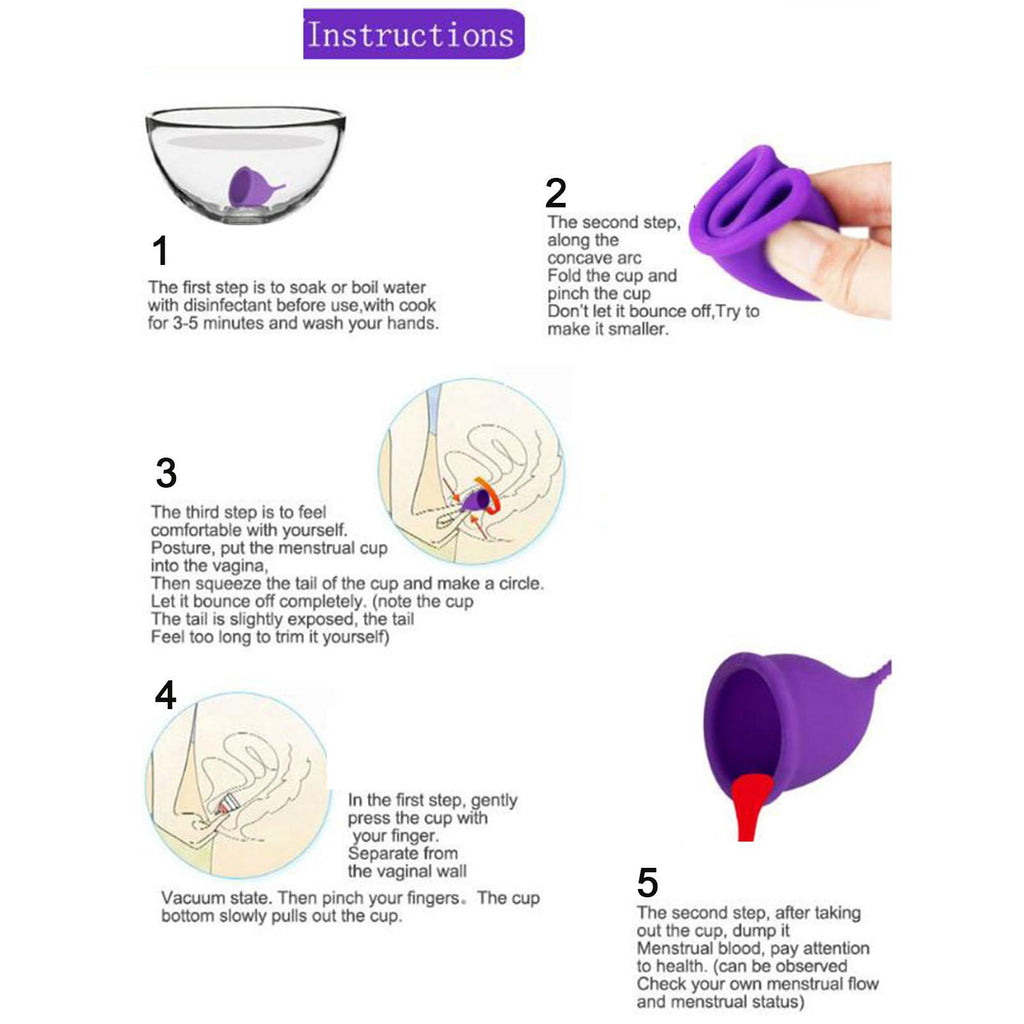 Instructions

1
The first step is to soak or boil water with disinfectant before use,with cook for 3-5 minutes and wash your hands.

2
The second step, along the concave arc Fold the cup and pinch the cup Don't let it bounce off,Try to make it smaller.

3
The third step is to feel comfortable with yourself. Posture, put the menstrual cup into the vagina, Then squeeze the tail of the cup and make a circle. Let it bounce off completely. (note the cup The tail is slightly exposed, the tail Feel too long to trim it yourself)

4
In the first step, gently press the cup with your finger. Separate from the vaginal wall
Vacuum state. Then pinch your fingers。The cup bottom slowly pulls out the cup.

5
The second step, after taking out the cup, dump it Menstrual blood, pay attention to health. (can be observed Check your own menstrual flow and menstrual status)