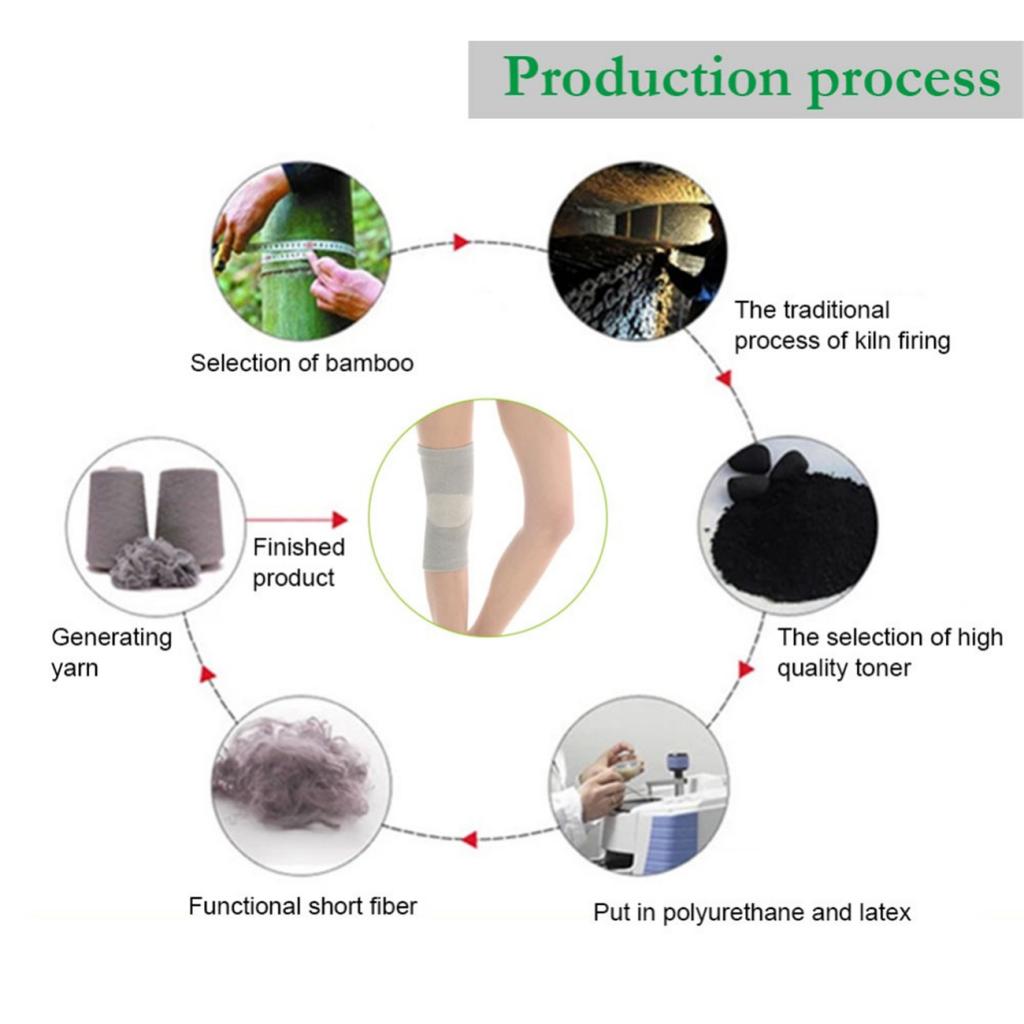 Production process

Selection of bamboo

The traditional process of kiln firing

The selection of high quality toner

Put in polyurethane and latex

Functional short fiber

Generating yarn

Finished product