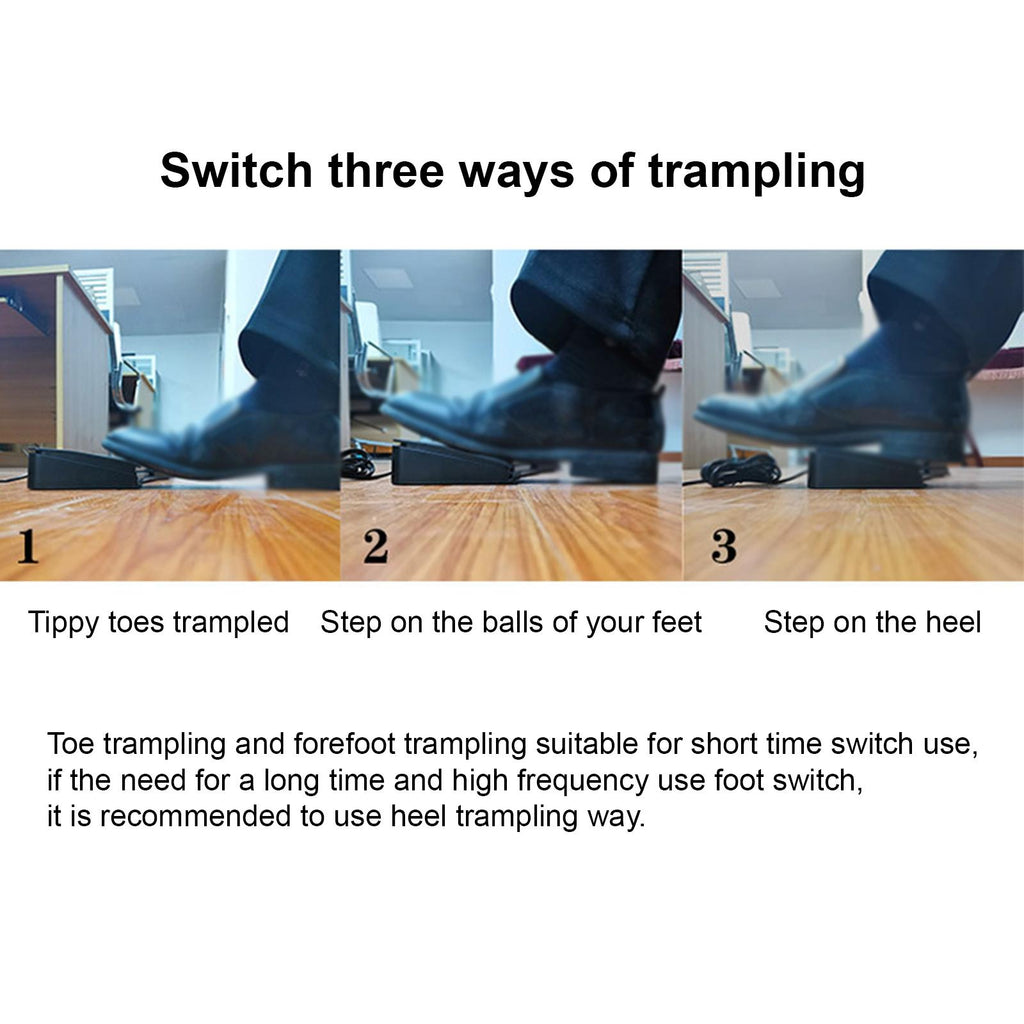 Switch three ways of trampling

1

2

3

Tippy toes trampled

Step on the balls of your feet

Step on the heel

Toe trampling and forefoot trampling suitable for short time switch use, if the need for a long time and high frequency use foot switch, it is recommended to use heel trampling way.