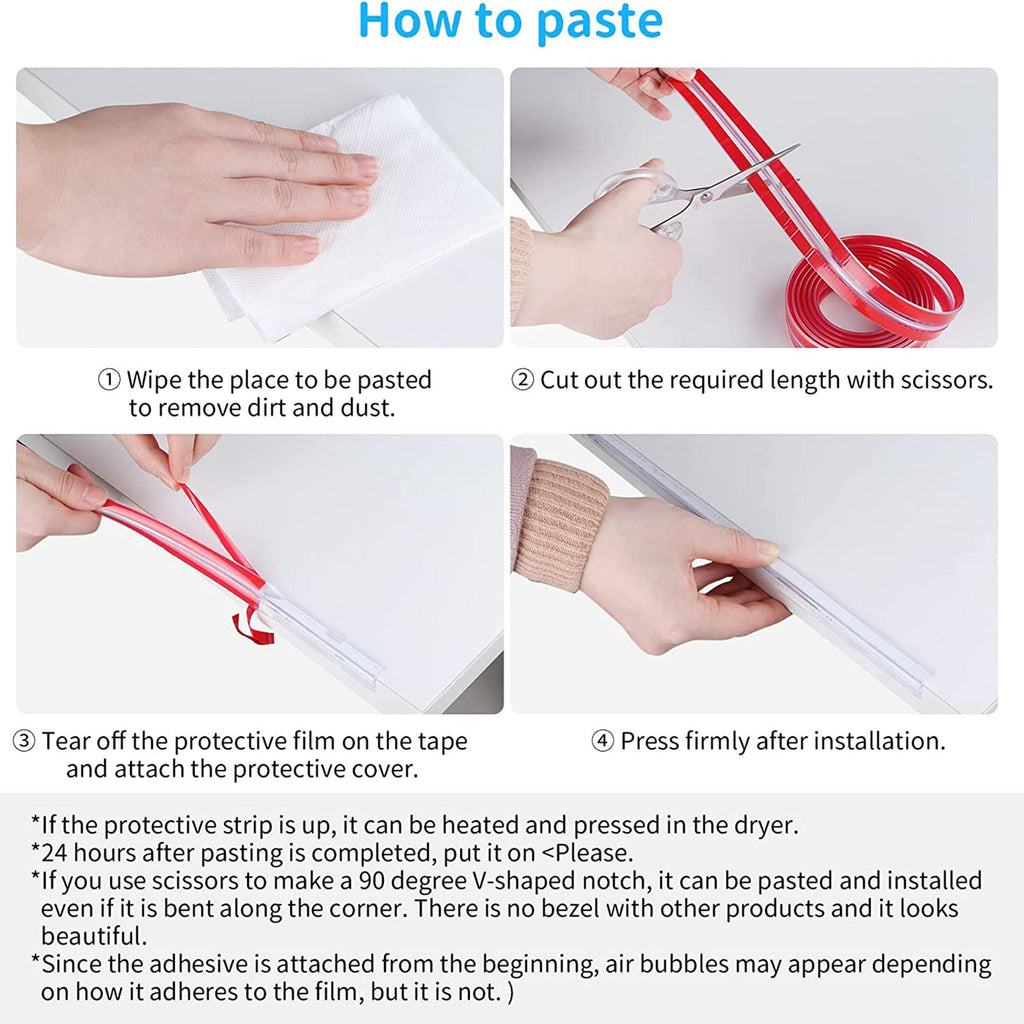 How to paste

① Wipe the place to be pasted to remove dirt and dust.

② Cut out the required length with scissors.

③ Tear off the protective film on the tape and attach the protective cover.

④ Press firmly after installation.

*If the protective strip is up, it can be heated and pressed in the dryer.
*24 hours after pasting is completed, put it on <Please.
*If you use scissors to make a 90 degree V-shaped notch, it can be pasted and installed even if it is bent along the corner. There is no bezel with other products and it looks beautiful.
*Since the adhesive is attached from the beginning, air bubbles may appear depending on how it adheres to the film, but it is not. )