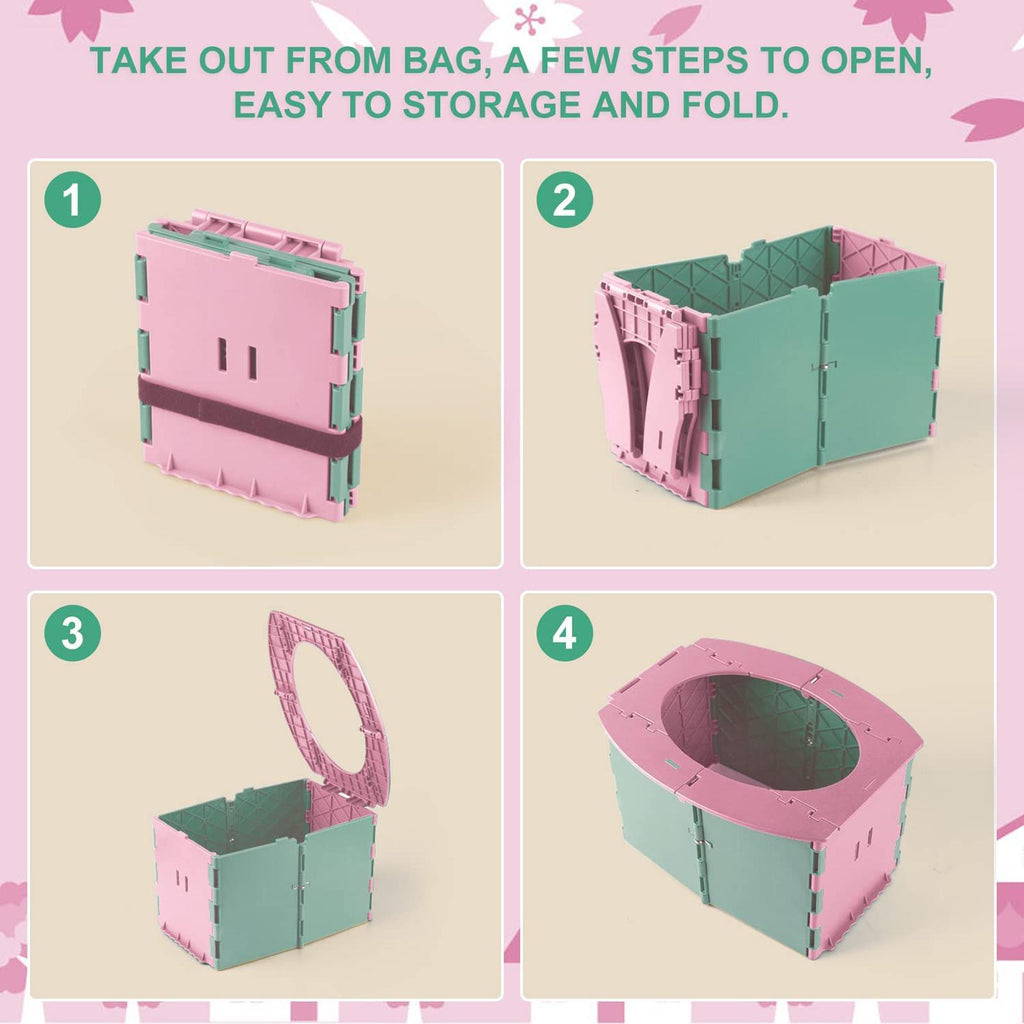 TAKE OUT FROM BAG, A FEW STEPS TO OPEN, EASY TO STORAGE AND FOLD.

1

2

3

4