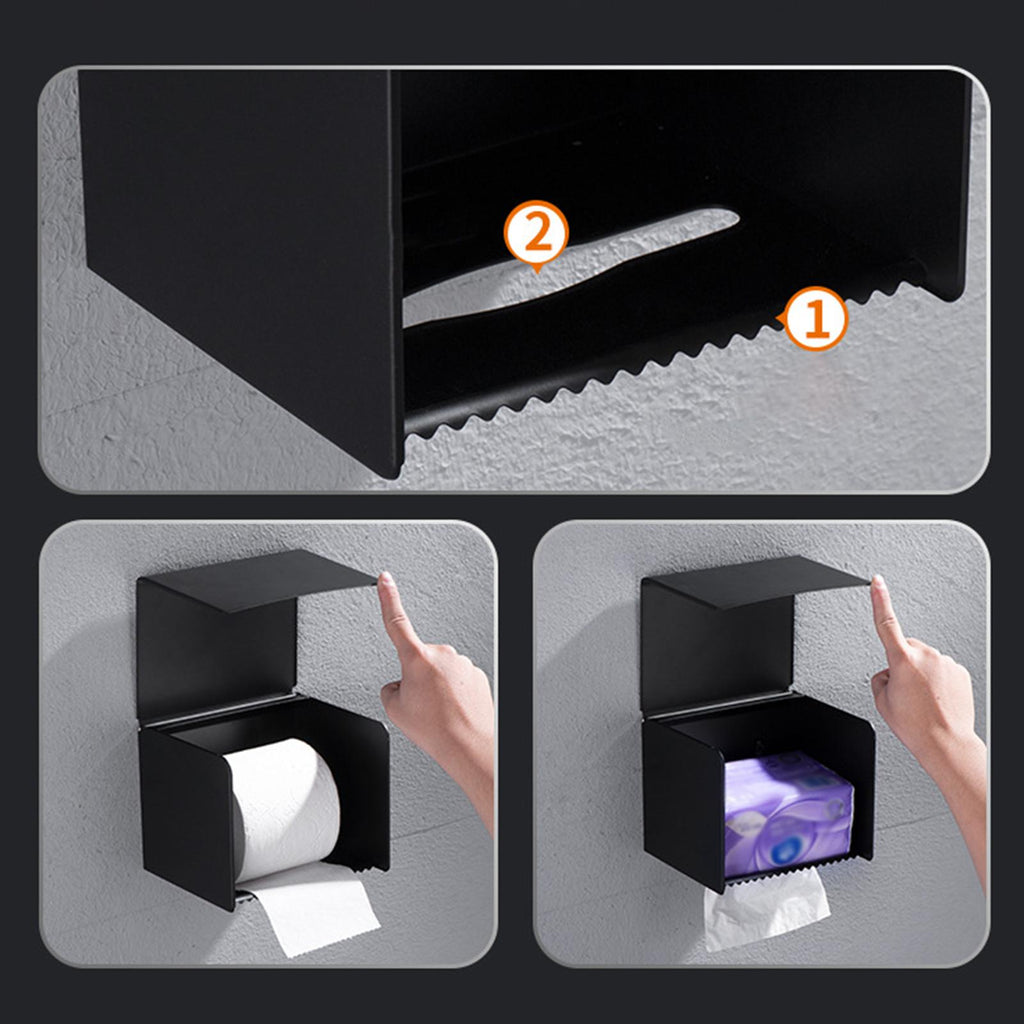 2
1