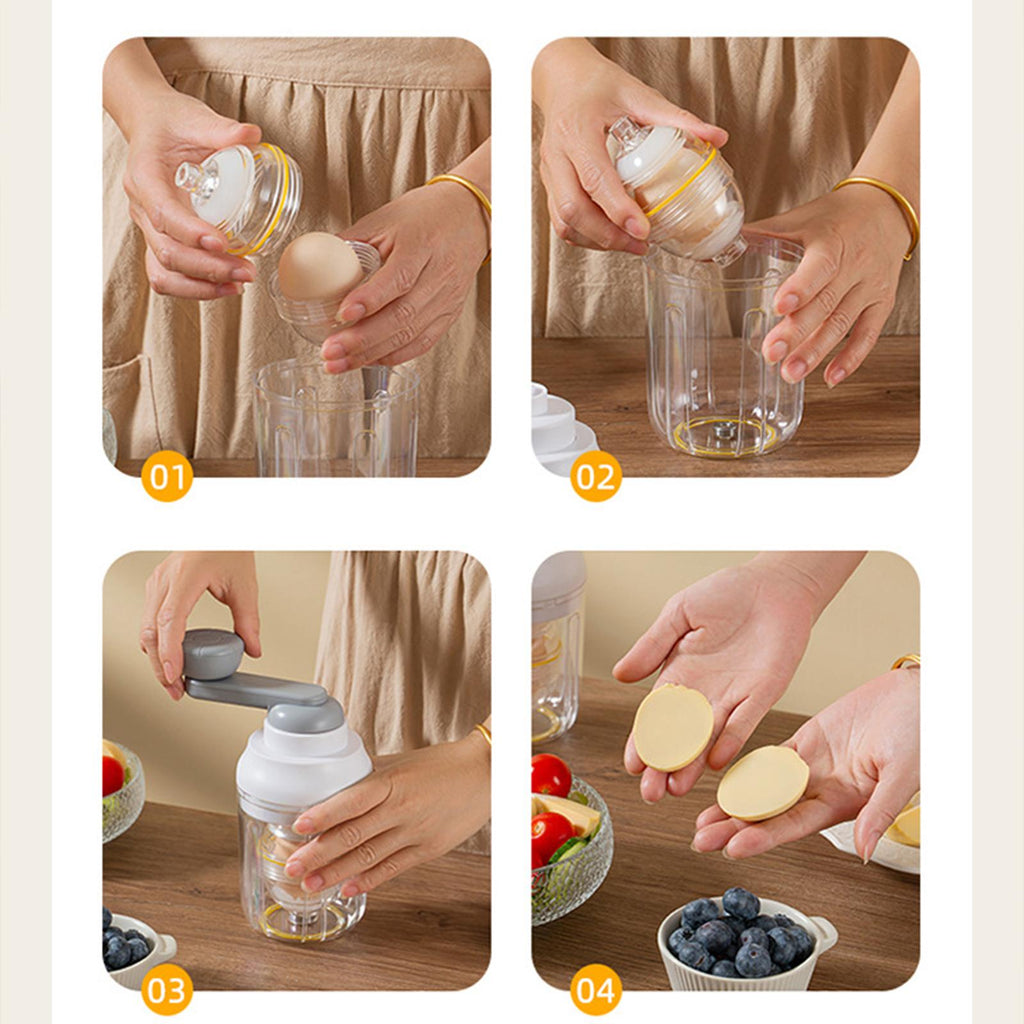 01

02

03

04