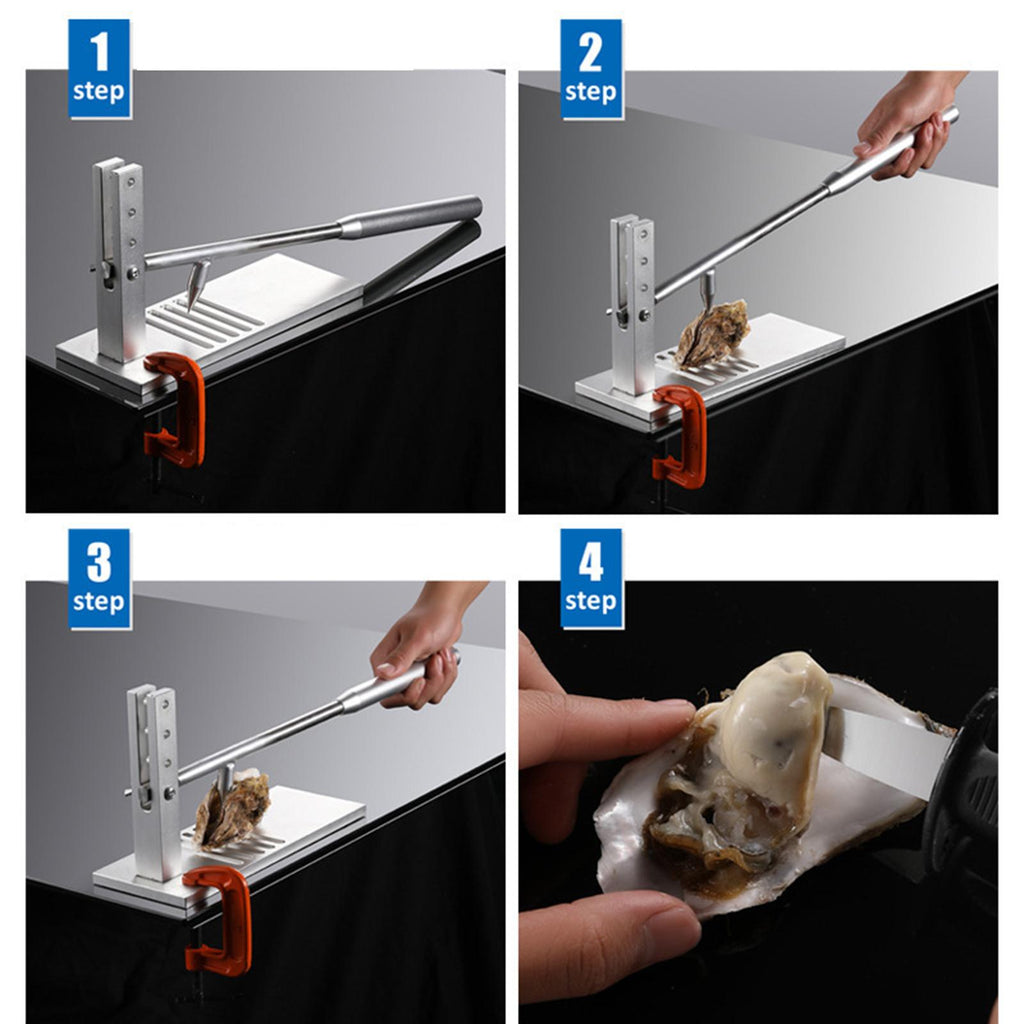 1
step

2
step

3
step

4
step