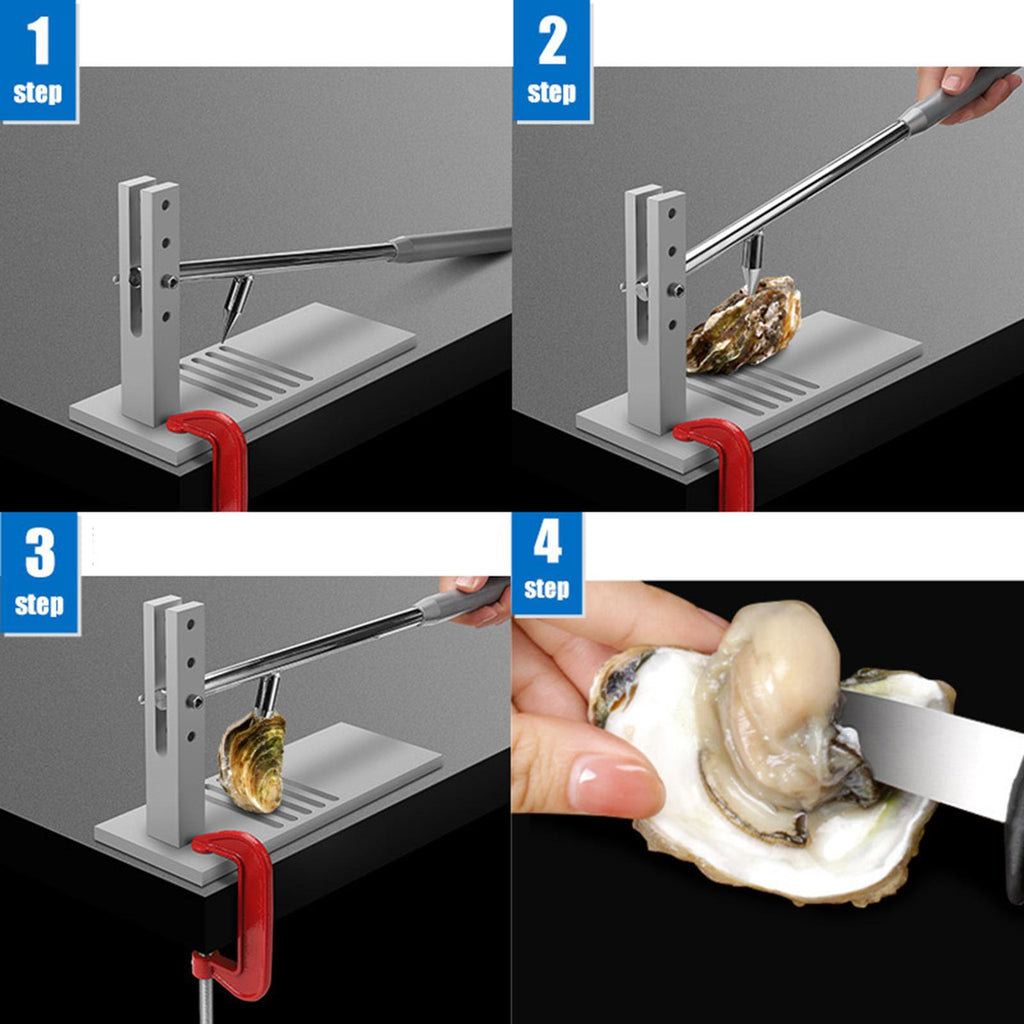 1
step

2
step

3
step

4
step