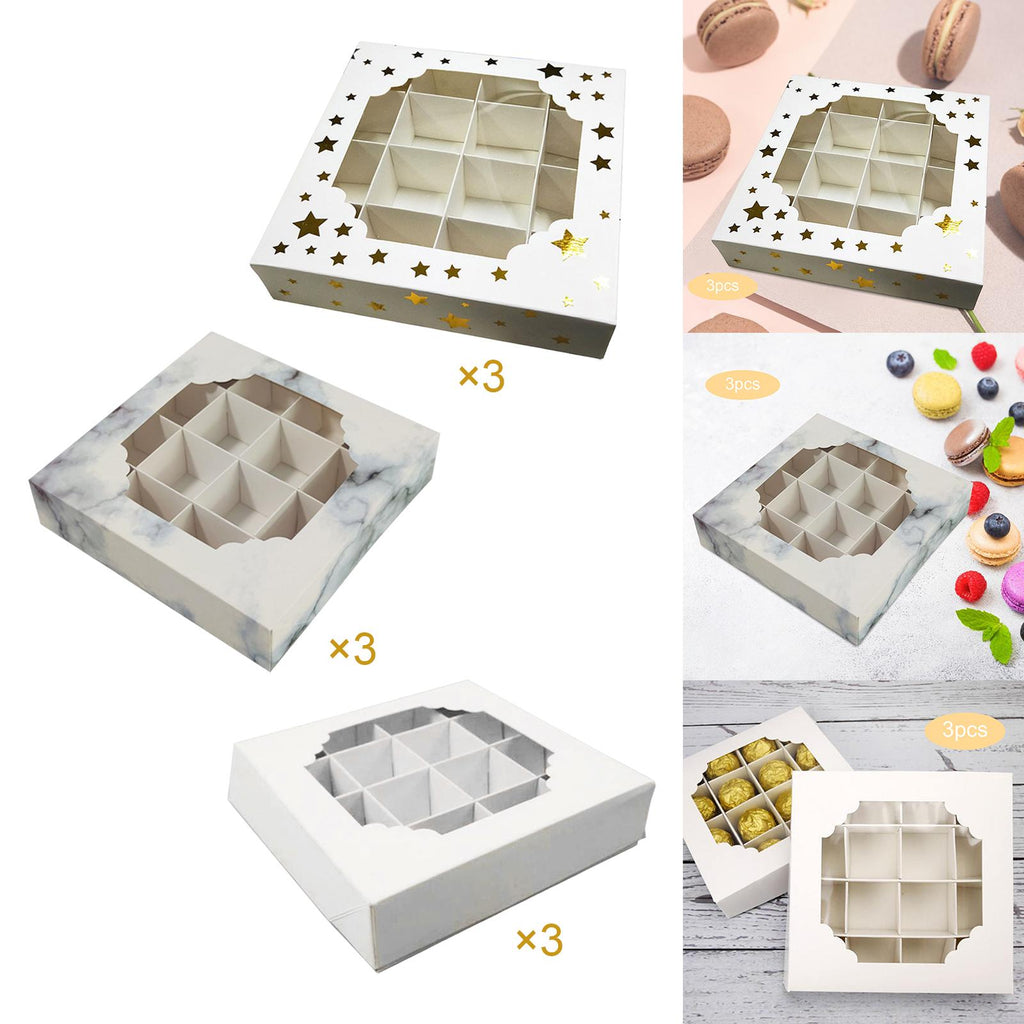 ×3

×3

×3

3pcs

3pcs

3pcs