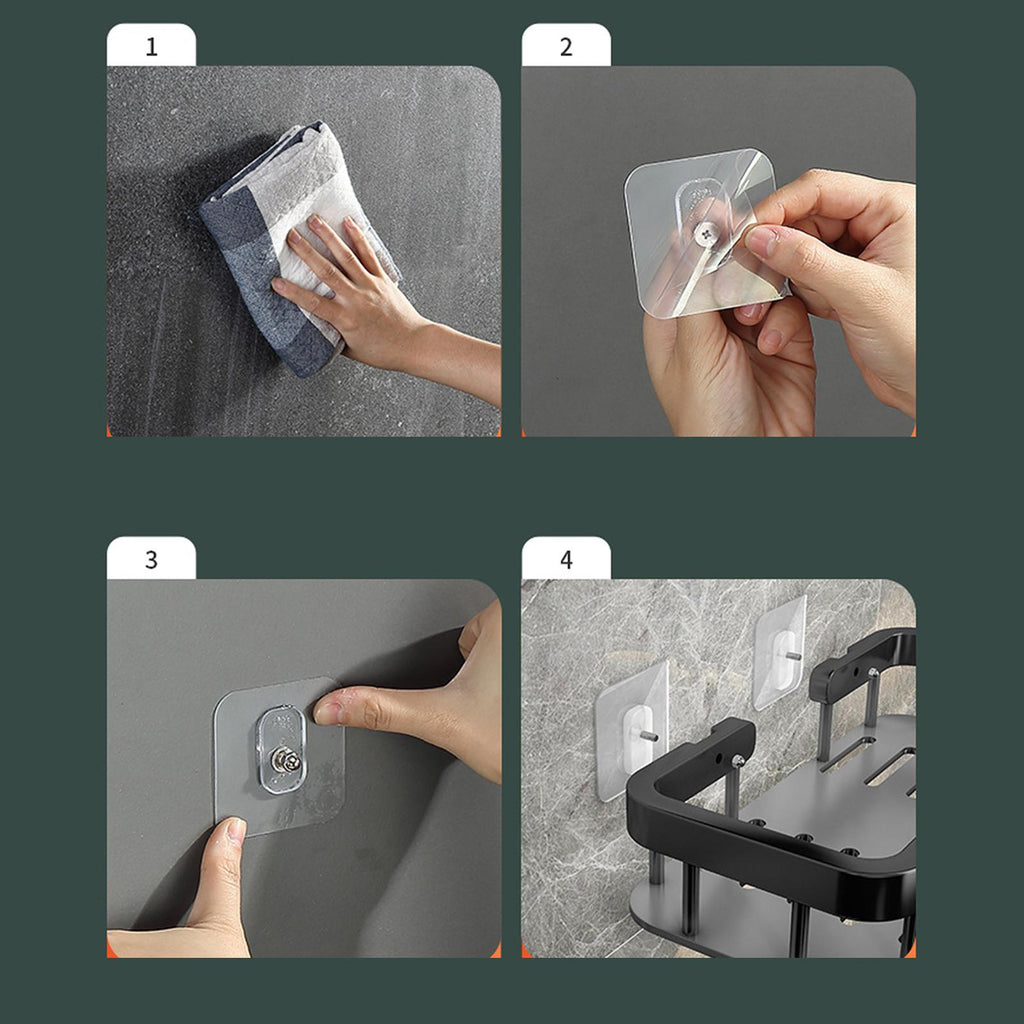 1

2

3

4