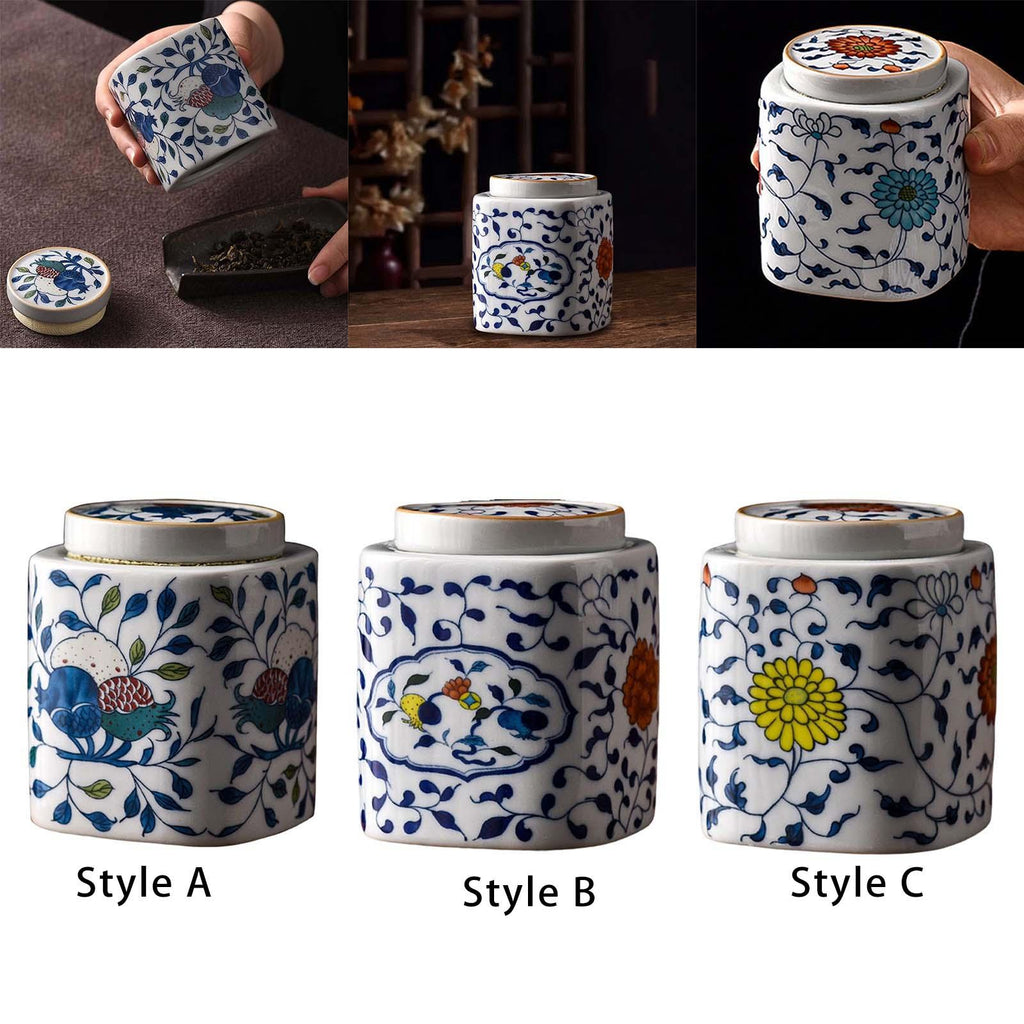 Style A

Style B

Style C