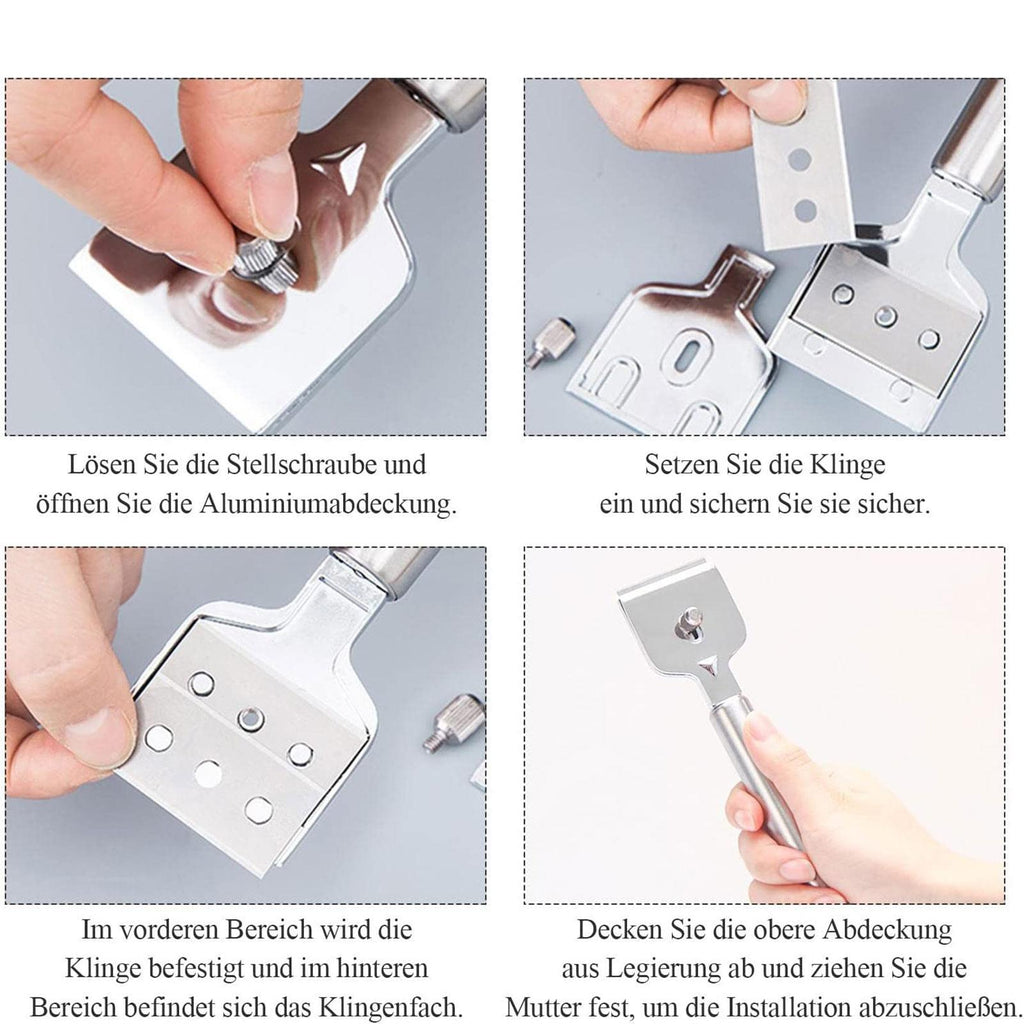 Lösen Sie die Stellschraube und öffnen Sie die Aluminiumabdeckung.

Setzen Sie die Klinge ein und sichern Sie sie sicher.

Im vorderen Bereich wird die Klinge befestigt und im hinteren Bereich befindet sich das Klingenfach.

Decken Sie die obere Abdeckung aus Legierung ab und ziehen Sie die Mutter fest, um die Installation abzuschließen.