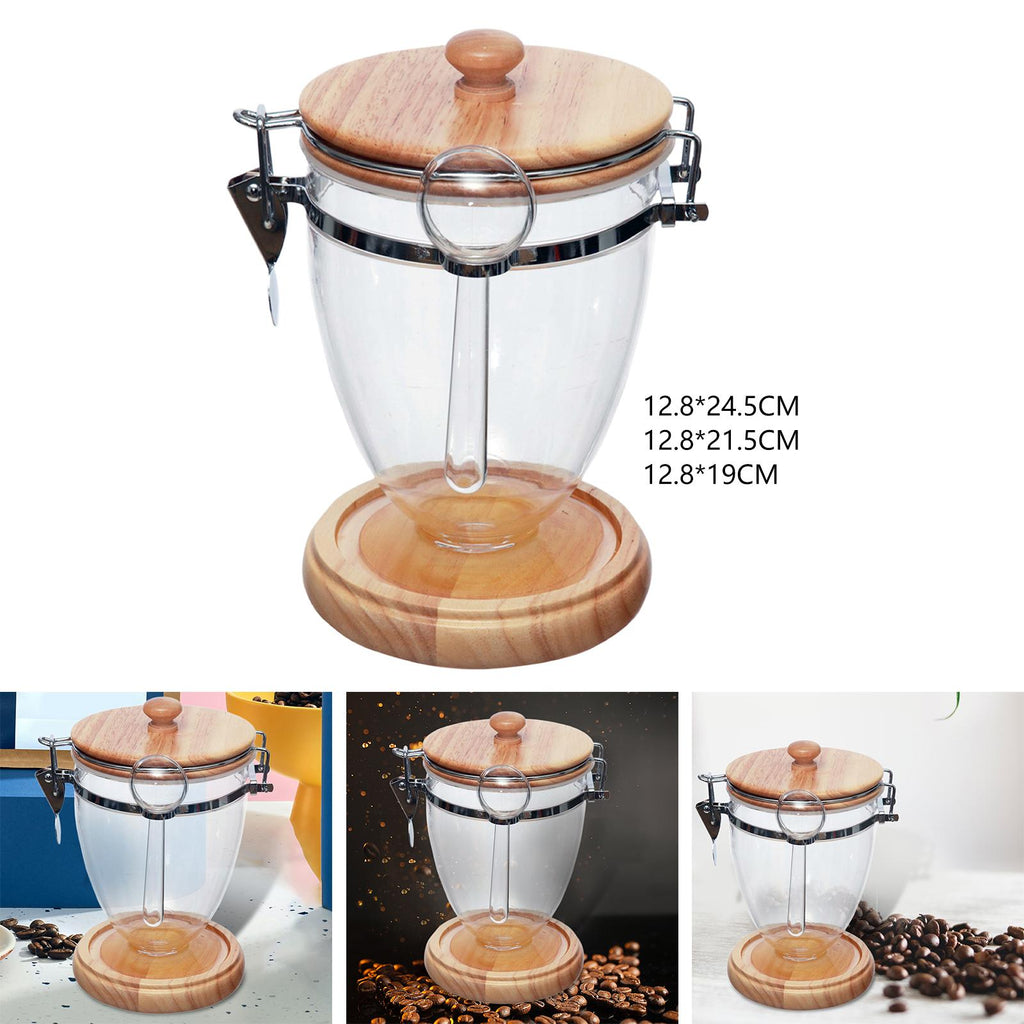 12.8*24.5CM
12.8*21.5CM
12.8*19CM