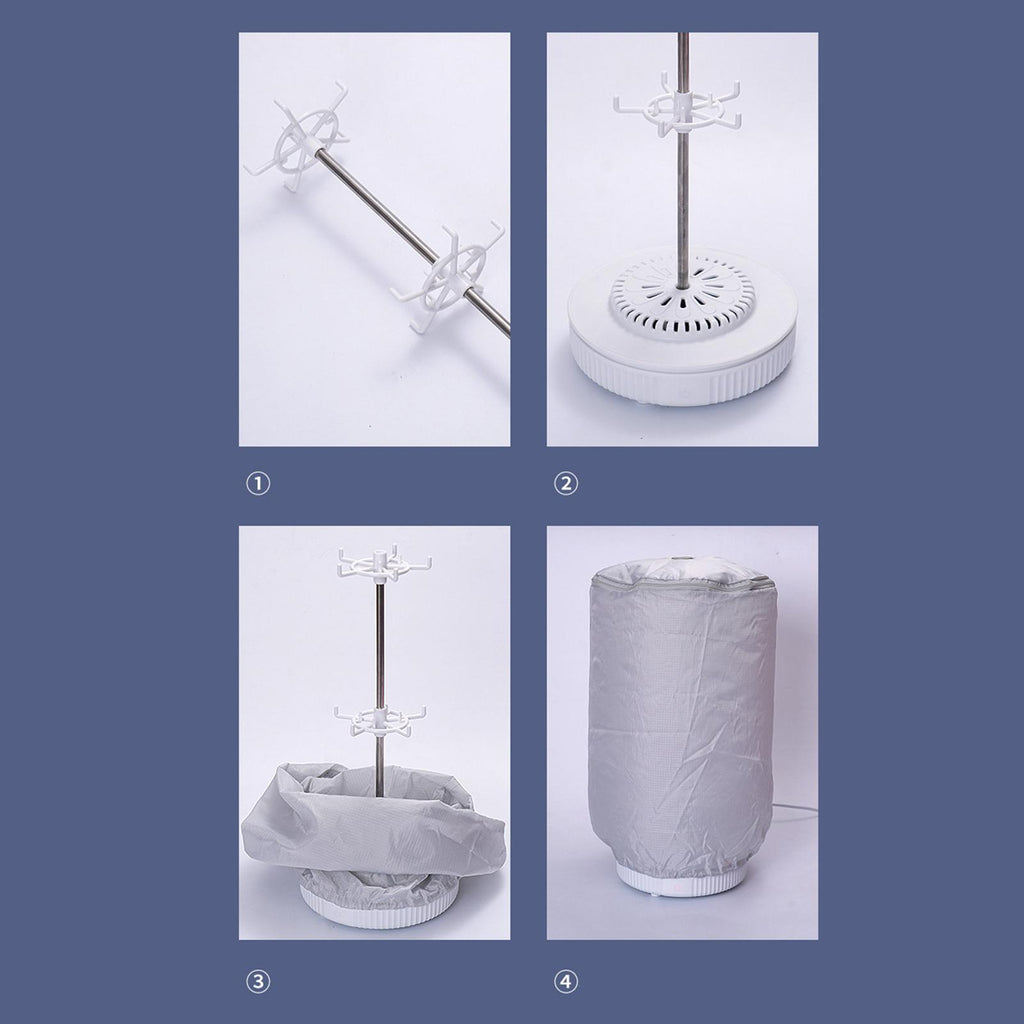 ①

②

③

④