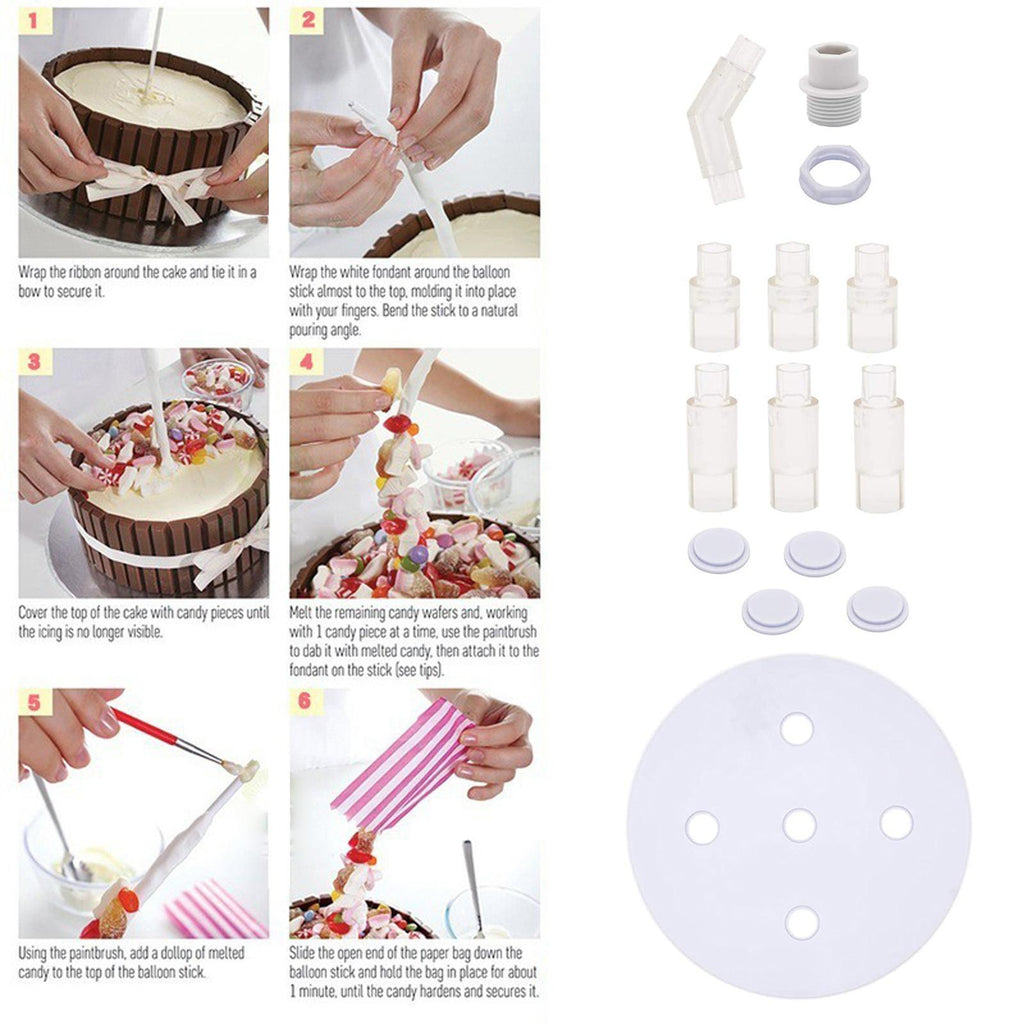 1

Wrap the ribbon around the cake and tie it in a bow to secure it.

2

Wrap the white fondant around the balloon stick almost to the top, molding it into place with your fingers. Bend the stick to a natural pouring angle.

3

Cover the top of the cake with candy pieces until the icing is no longer visible.

4

Melt the remaining candy wafers and, working with 1 candy piece at a time, use the paintbrush to dab it with melted candy, then attach it to the fondant on the stick (see tips).

5

Using the paintbrush, add a dollop of melted candy to the top of the balloon stick.

6

Slide the open end of the paper bag down the balloon stick and hold the bag in place for about 1 minute, until the candy hardens and secures it.