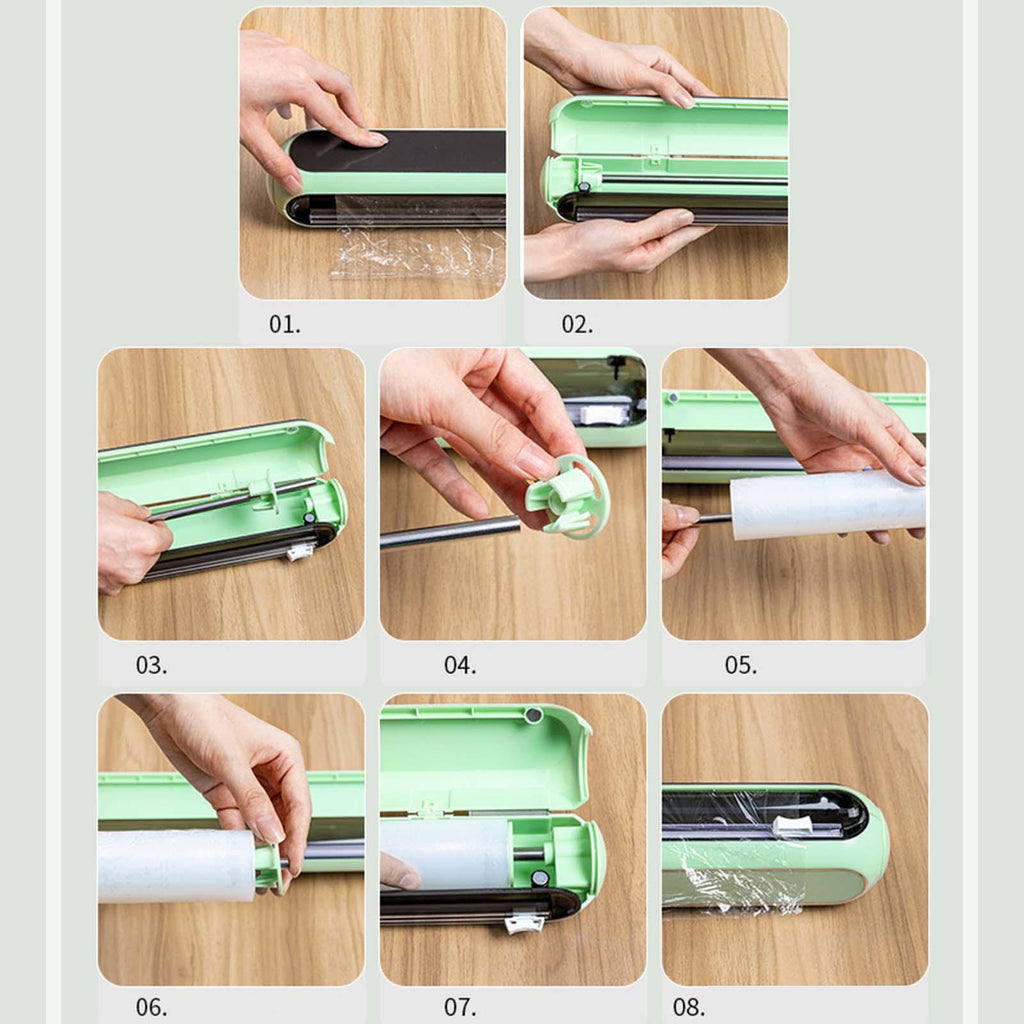 01.

02.

03.

04.

05.

06.

07.

08.