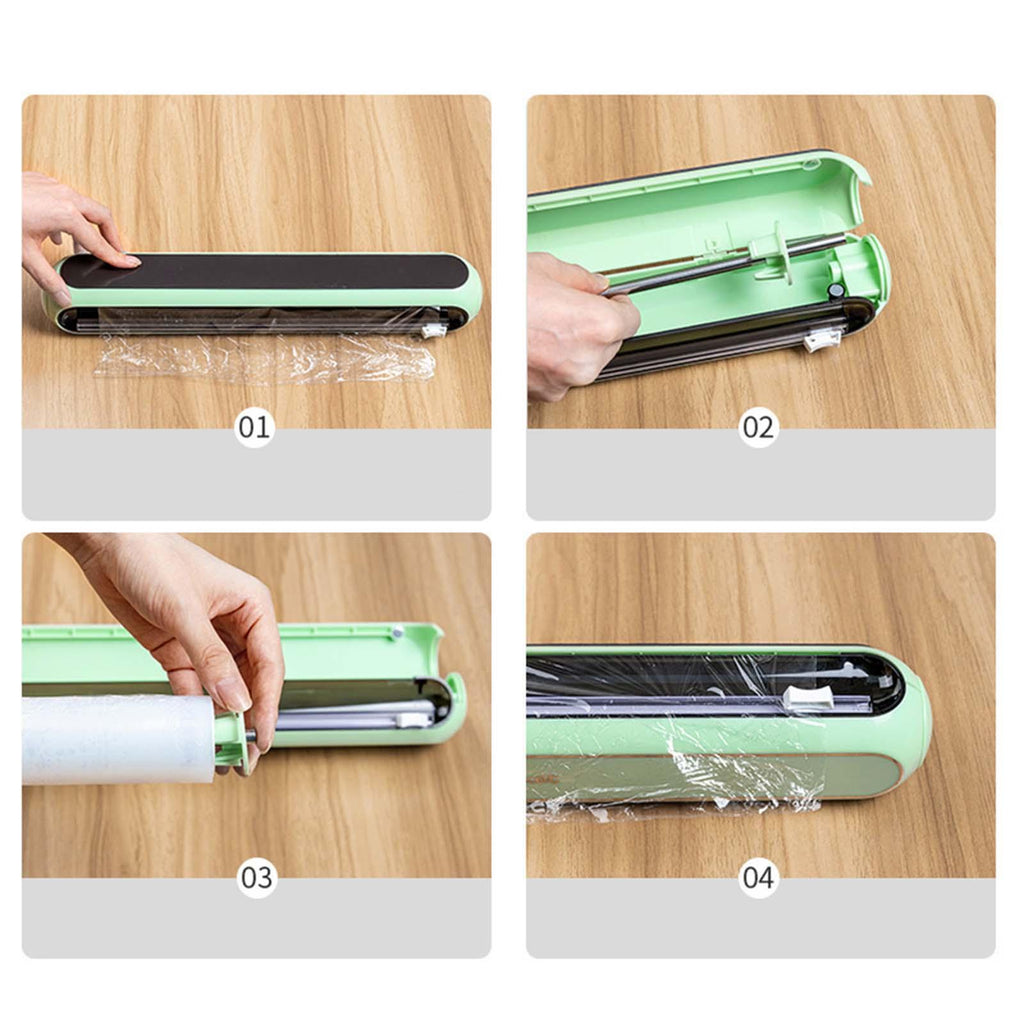 01

02

03

04