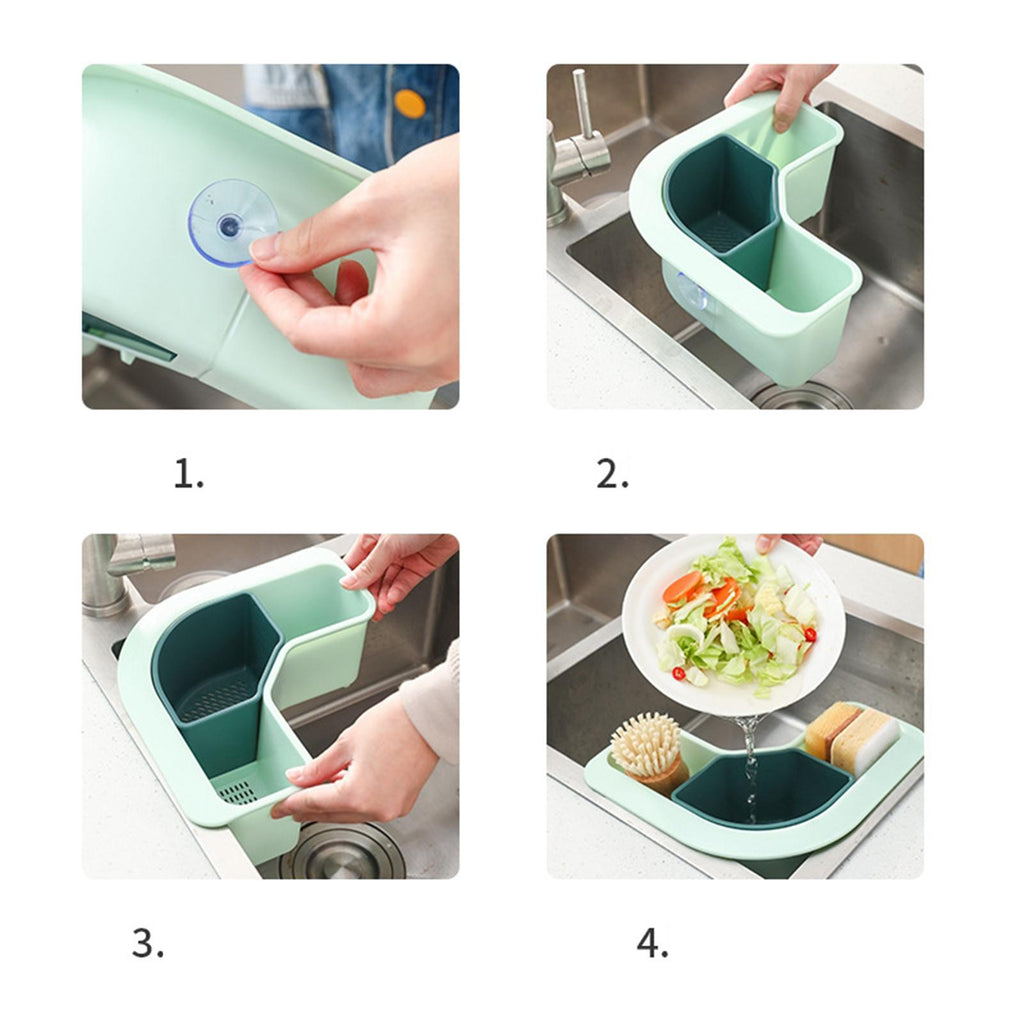 1.

2.

3.

4.