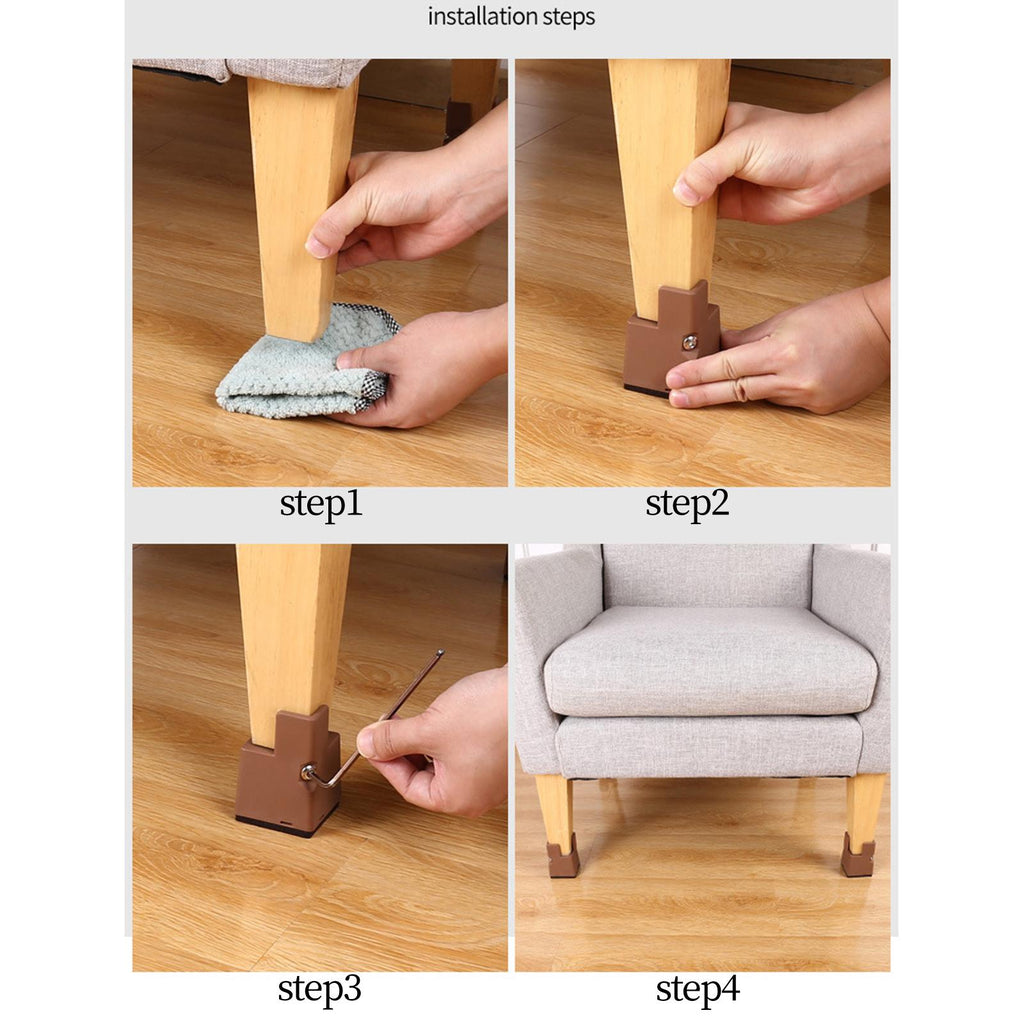 installation steps

step1

step2

step3

step4