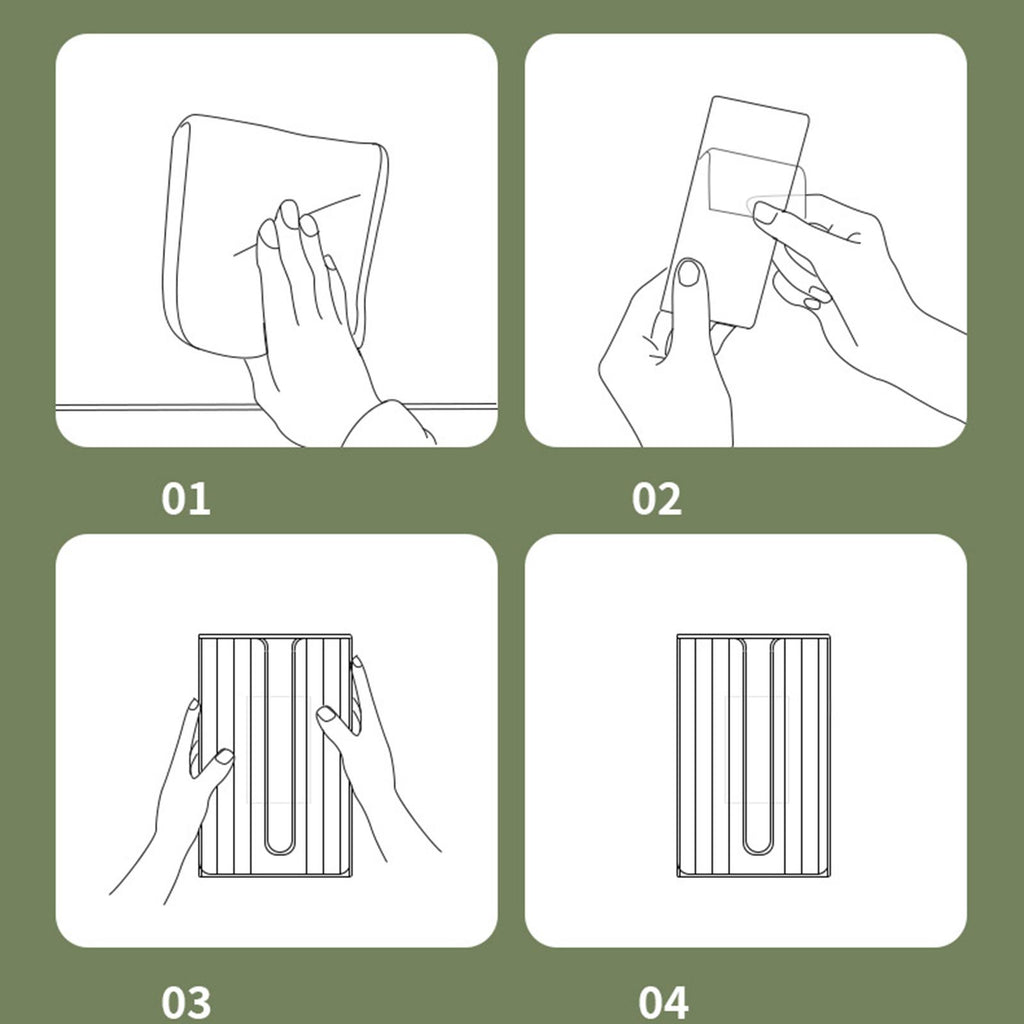 01

02

03

04