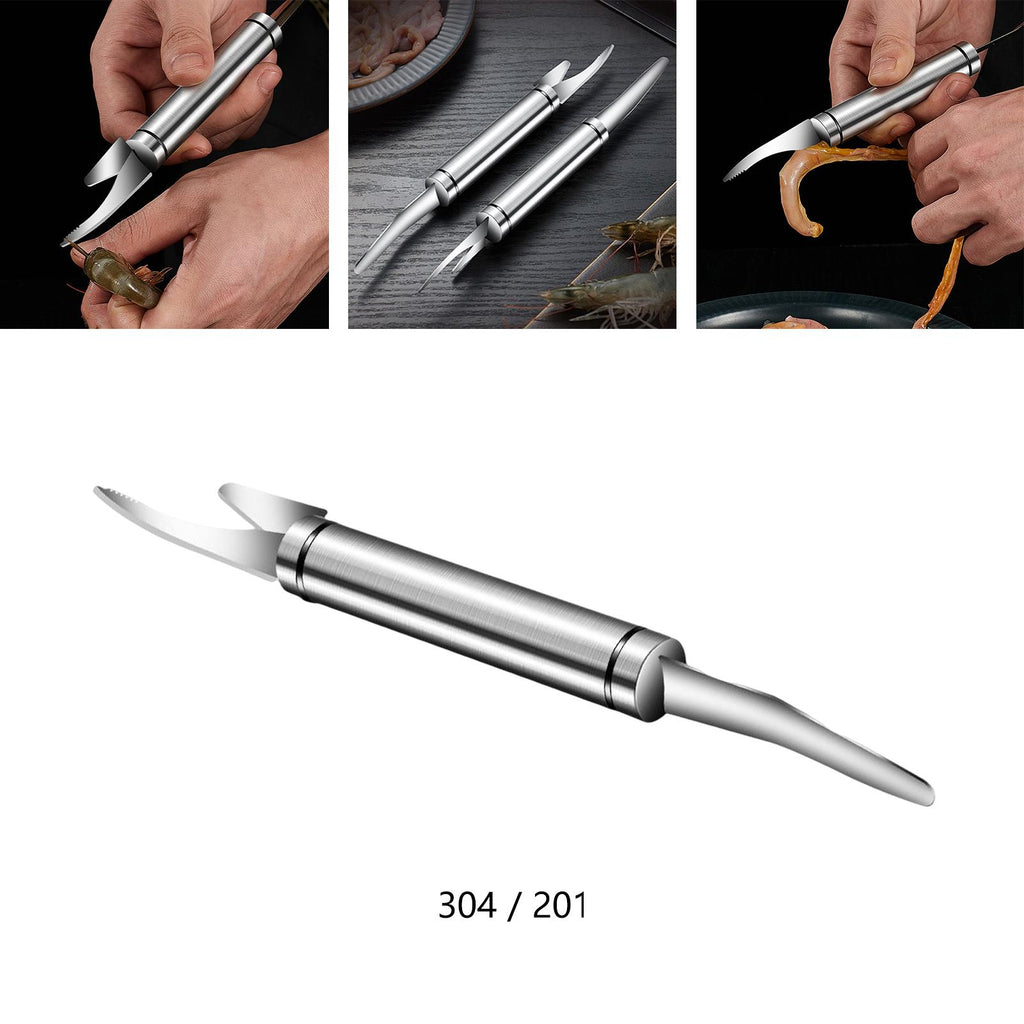 304 / 201