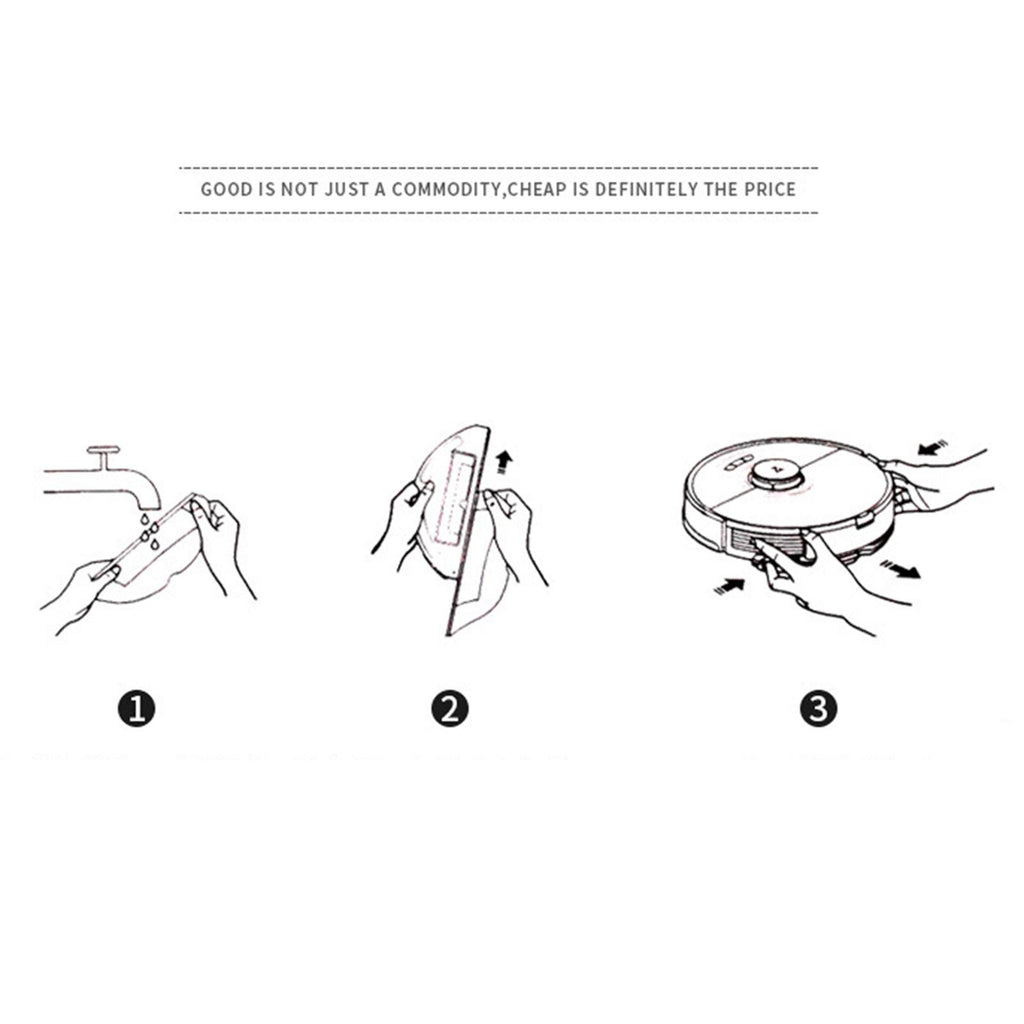 GOOD IS NOT JUST A COMMODITY,CHEAP IS DEFINITELY THE PRICE

❶

❷

❸