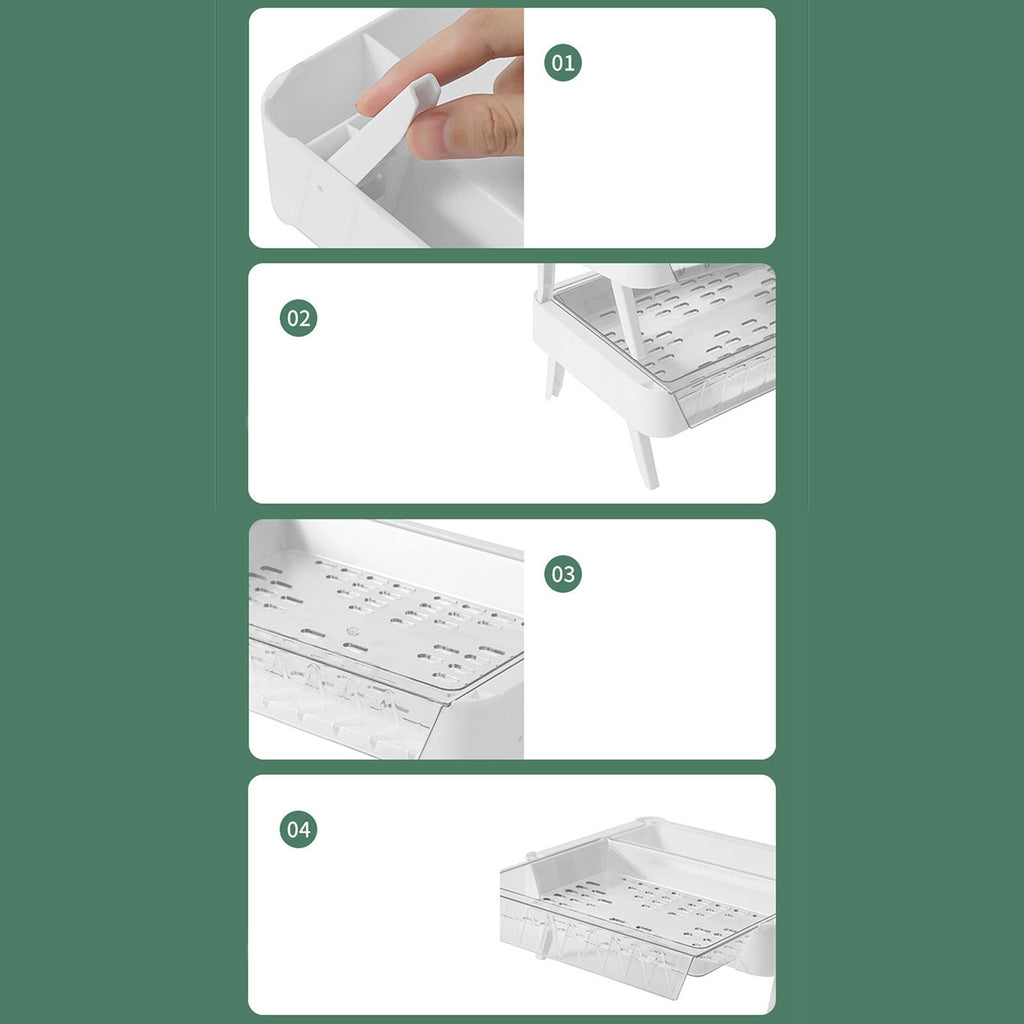 01

02

03

04