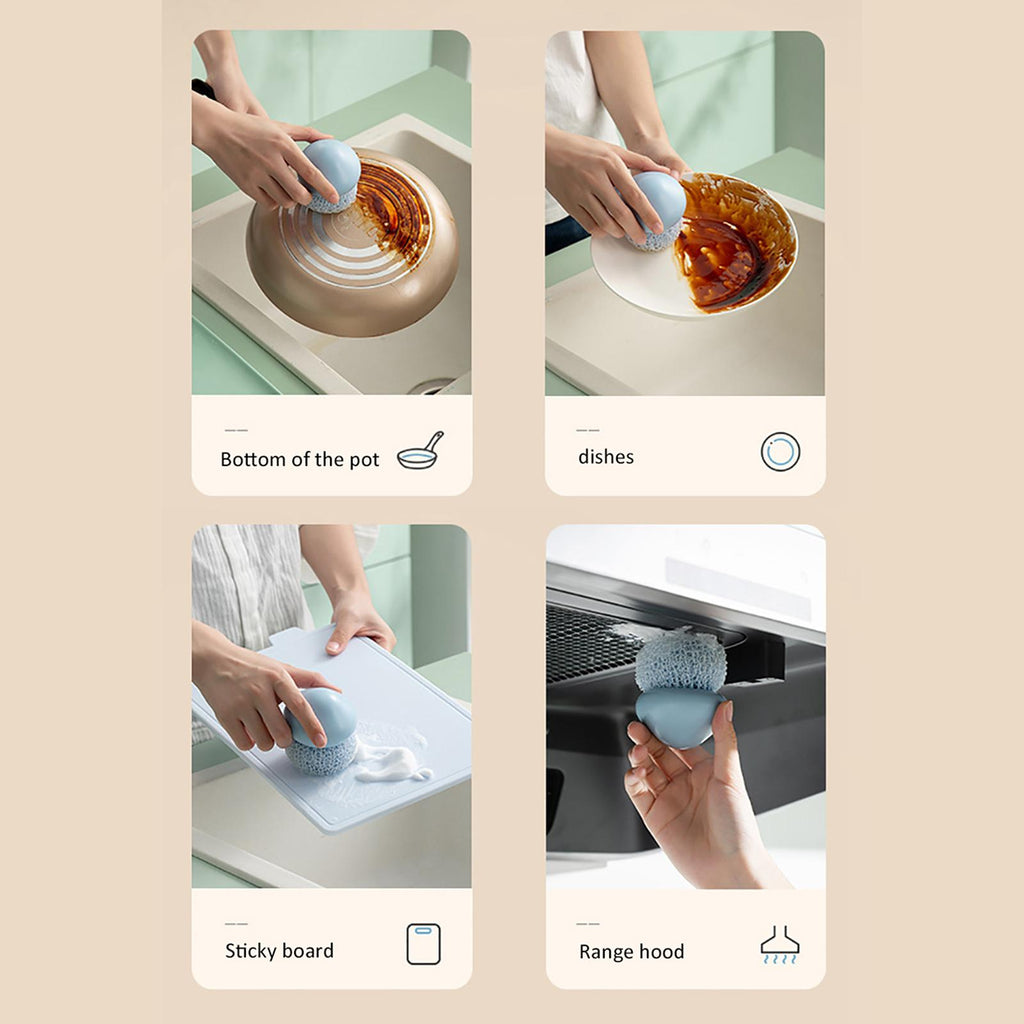 Bottom of the pot

dishes

Sticky board

Range hood