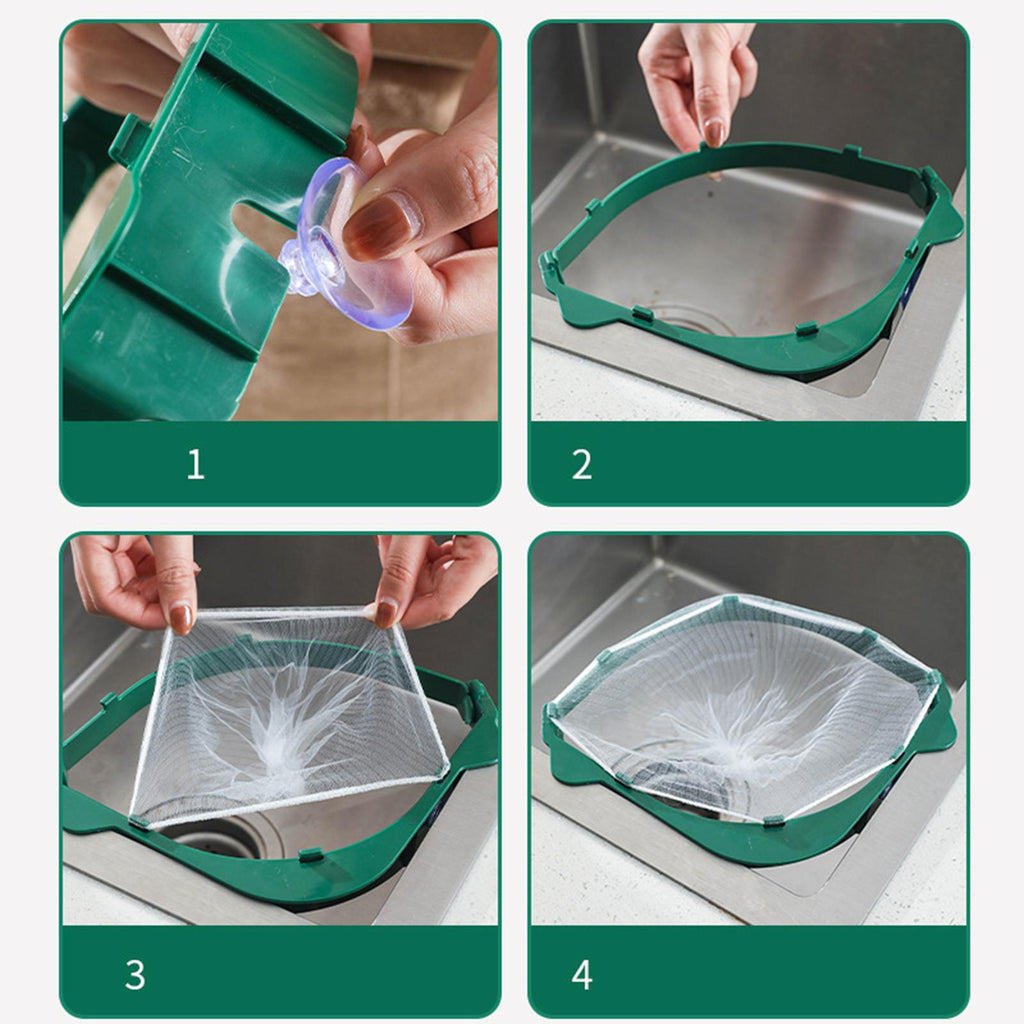 1

2

3

4