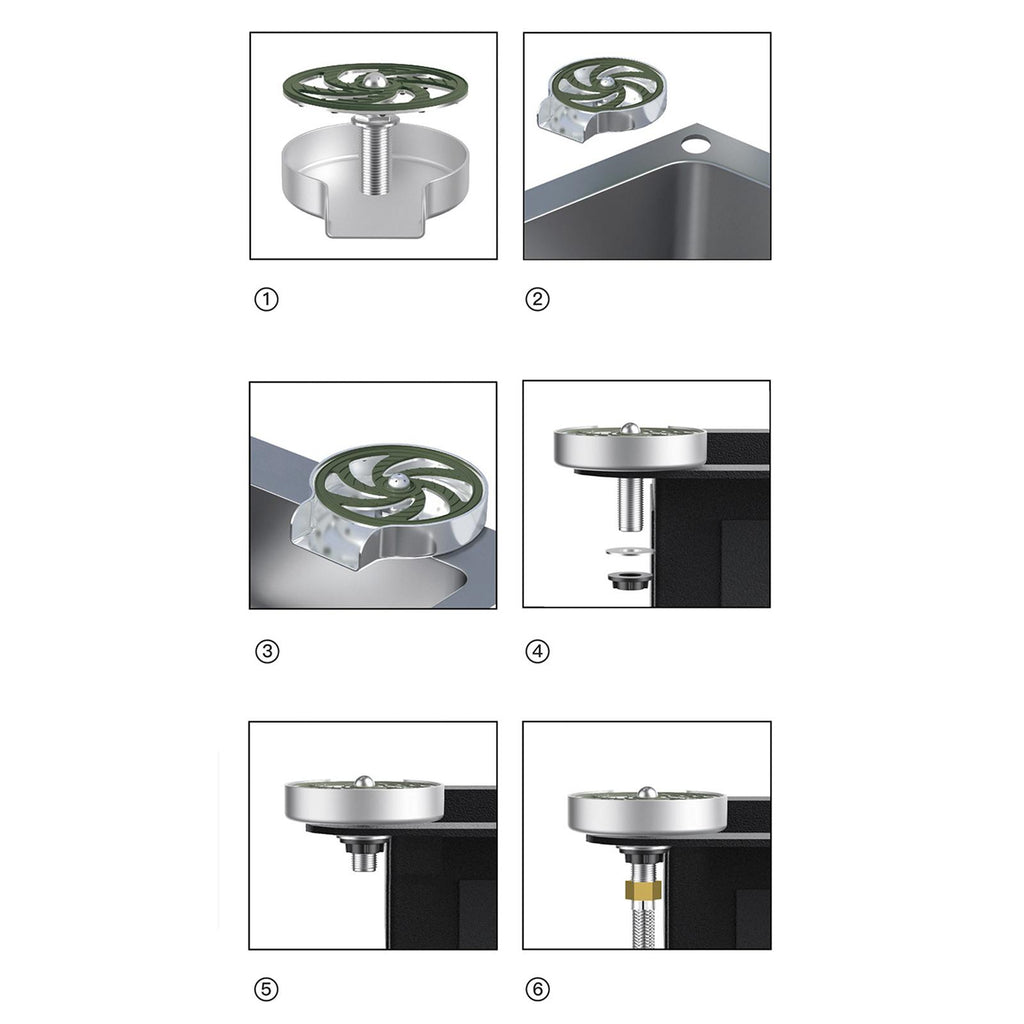 ①

②

③

④

⑤

⑥