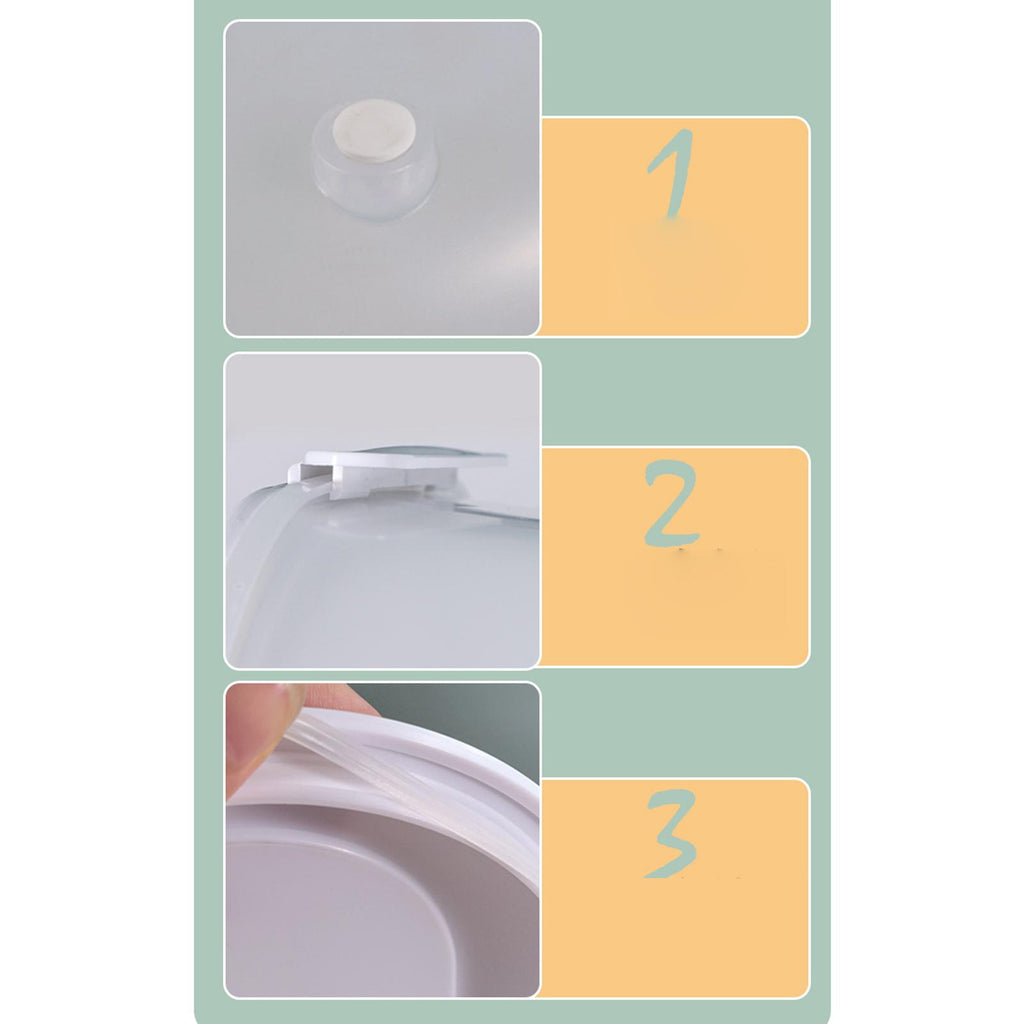 1

2

3