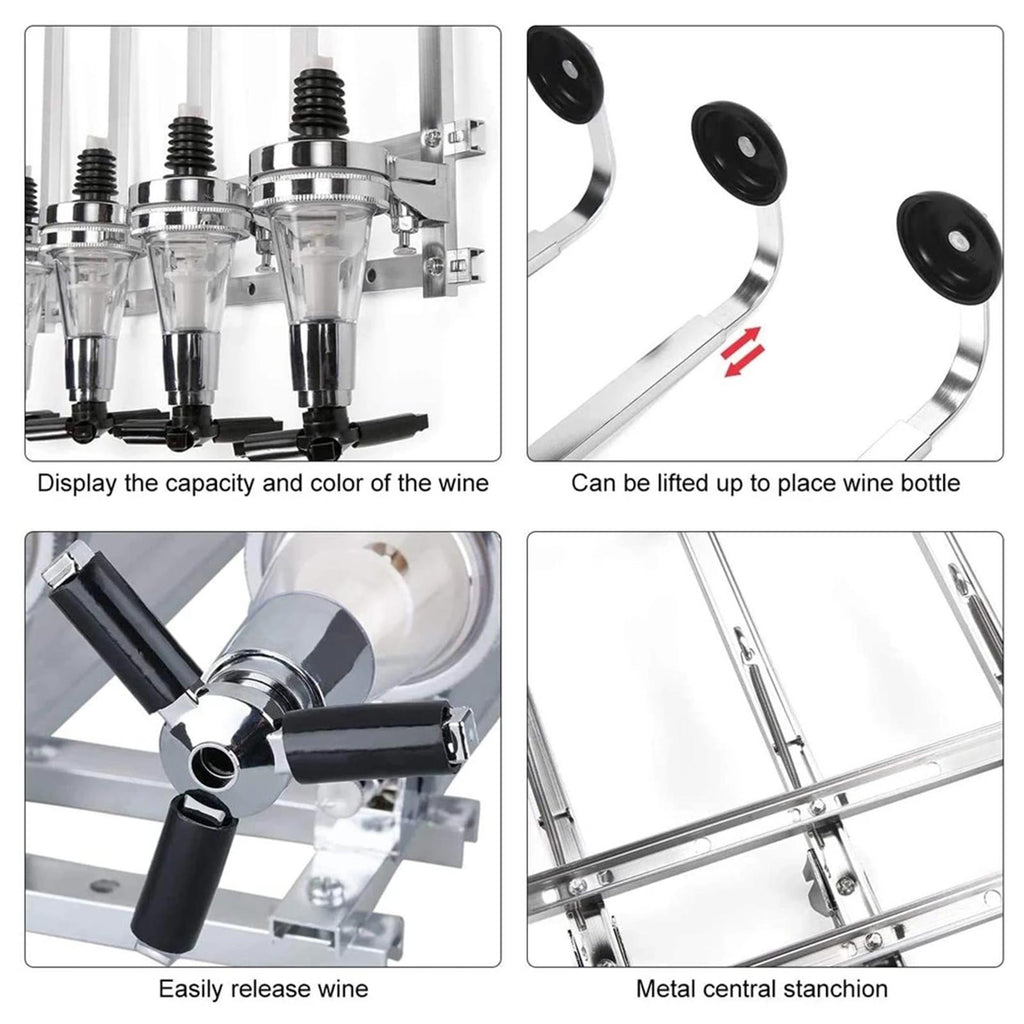 Display the capacity and color of the wine

Can be lifted up to place wine bottle

Easily release wine

Metal central stanchion