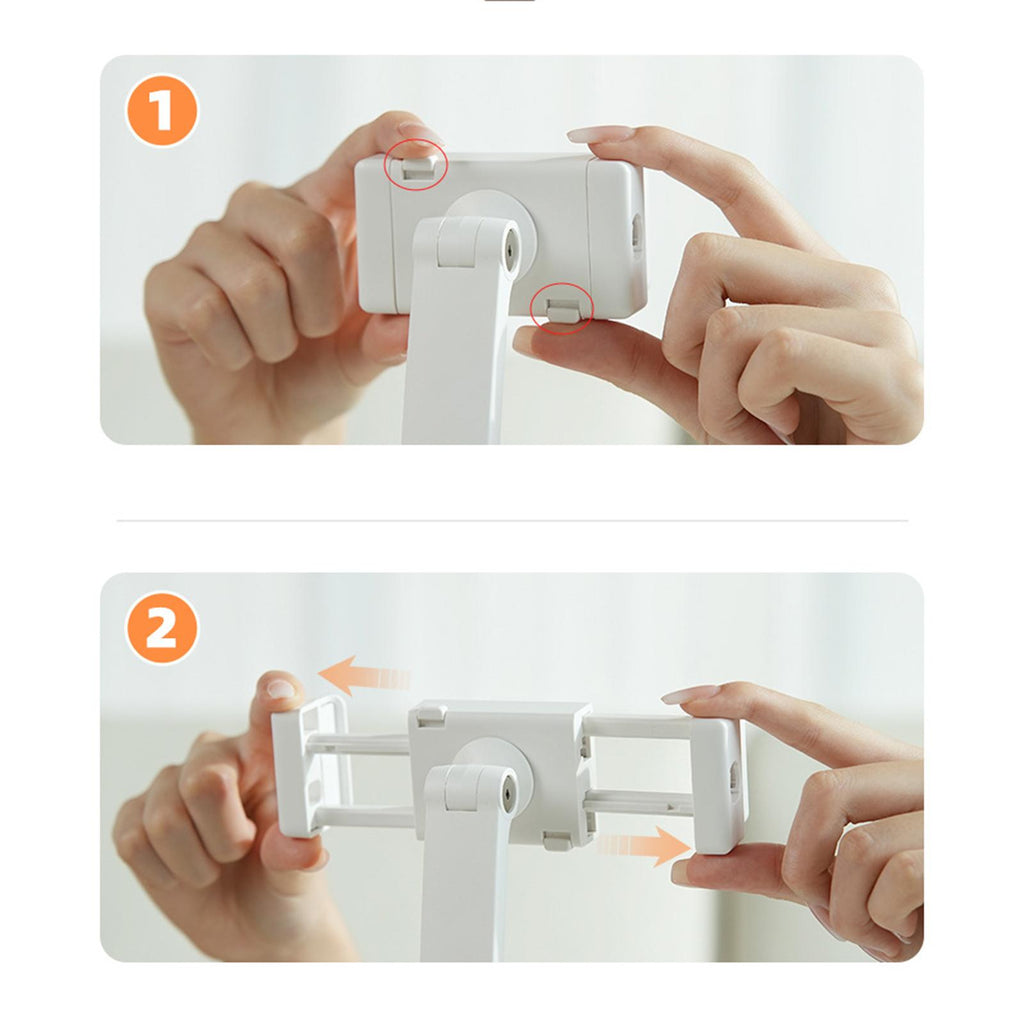 1

2