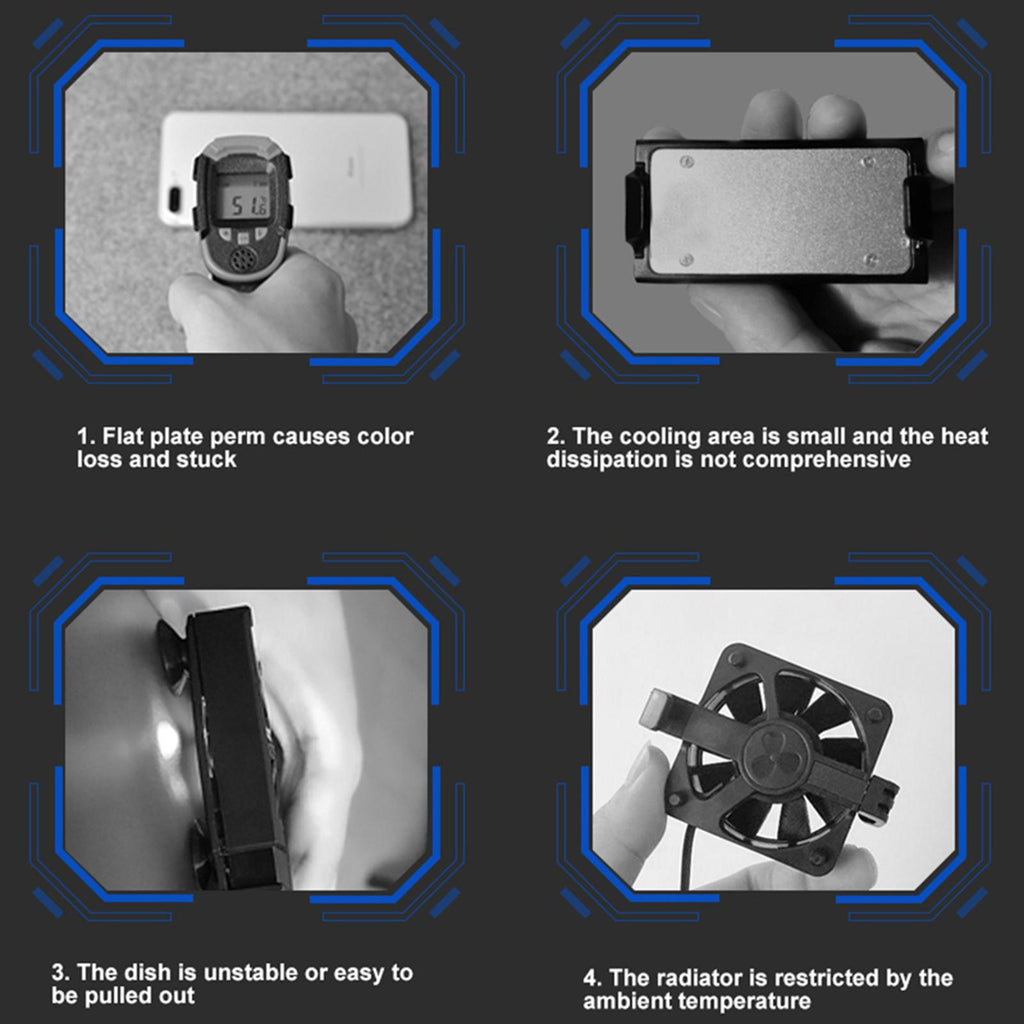 51.6

1. Flat plate perm causes color loss and stuck

2. The cooling area is small and the heat dissipation is not comprehensive

3. The dish is unstable or easy to be pulled out

4. The radiator is restricted by the ambient temperature