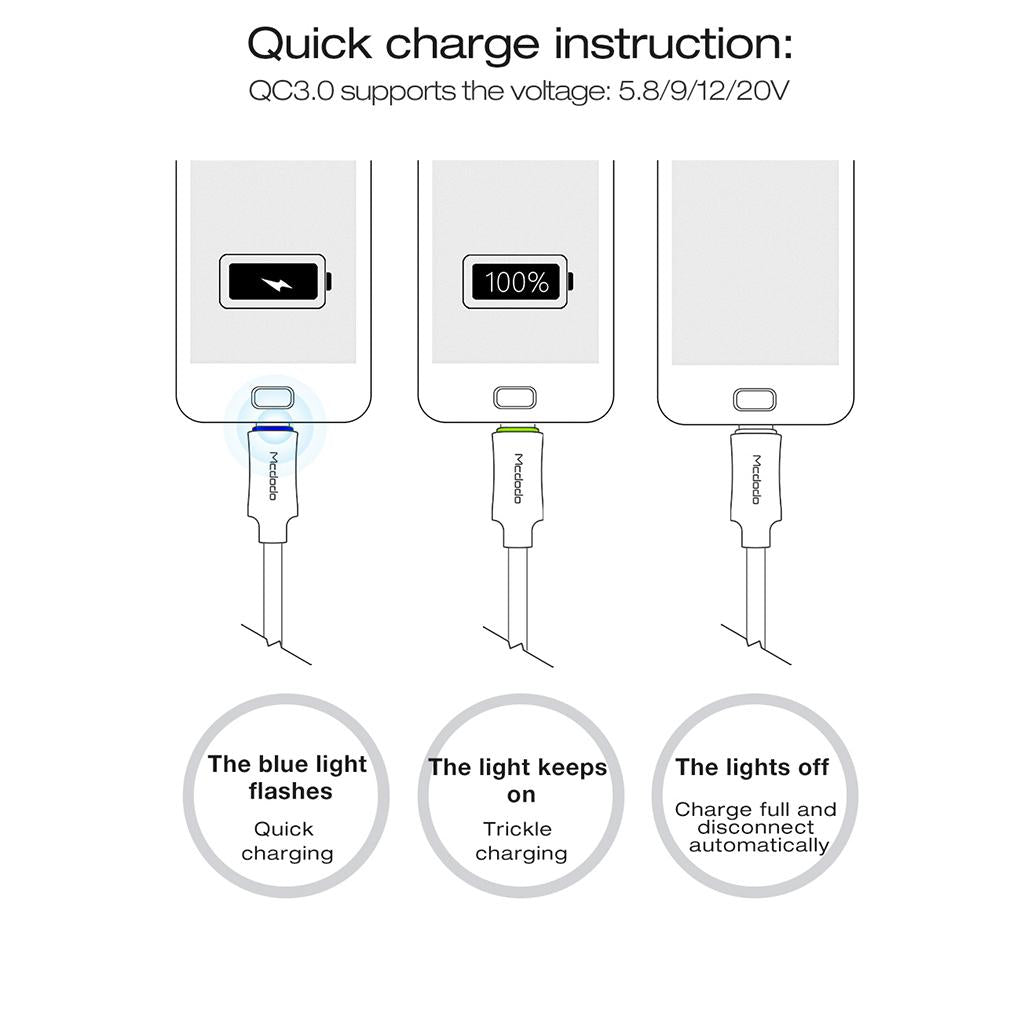 Quick charge instruction:
QC3.0 supports the voltage: 5.8/9/12/20V

100%

Mcdodo

Mcdodo

Mcdodo

The blue light flashes
Quick charging

The light keeps on
Trickle charging

The lights off
Charge full and disconnect automatically