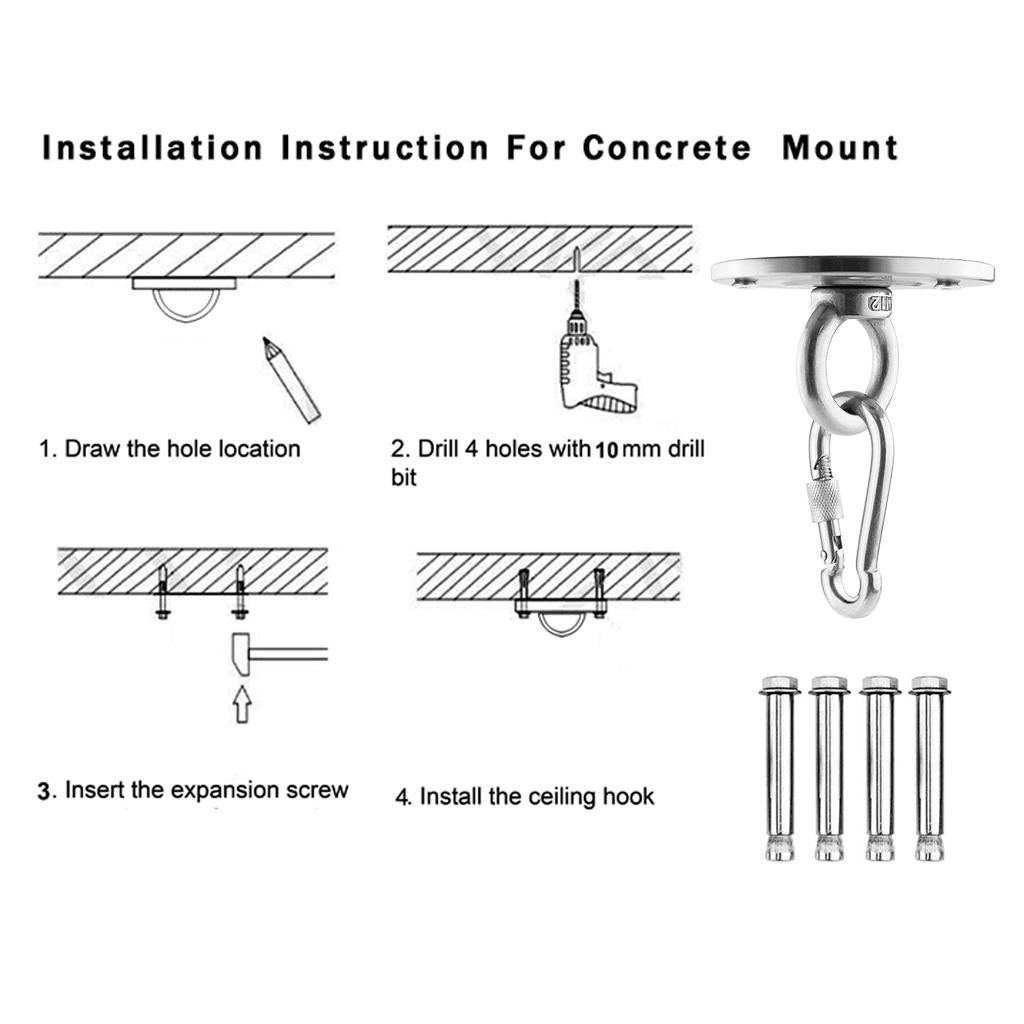 Installation Instruction For Concrete Mount

1. Draw the hole location

2. Drill 4 holes with 10 mm drill bit

3. Insert the expansion screw

4. Install the ceiling hook