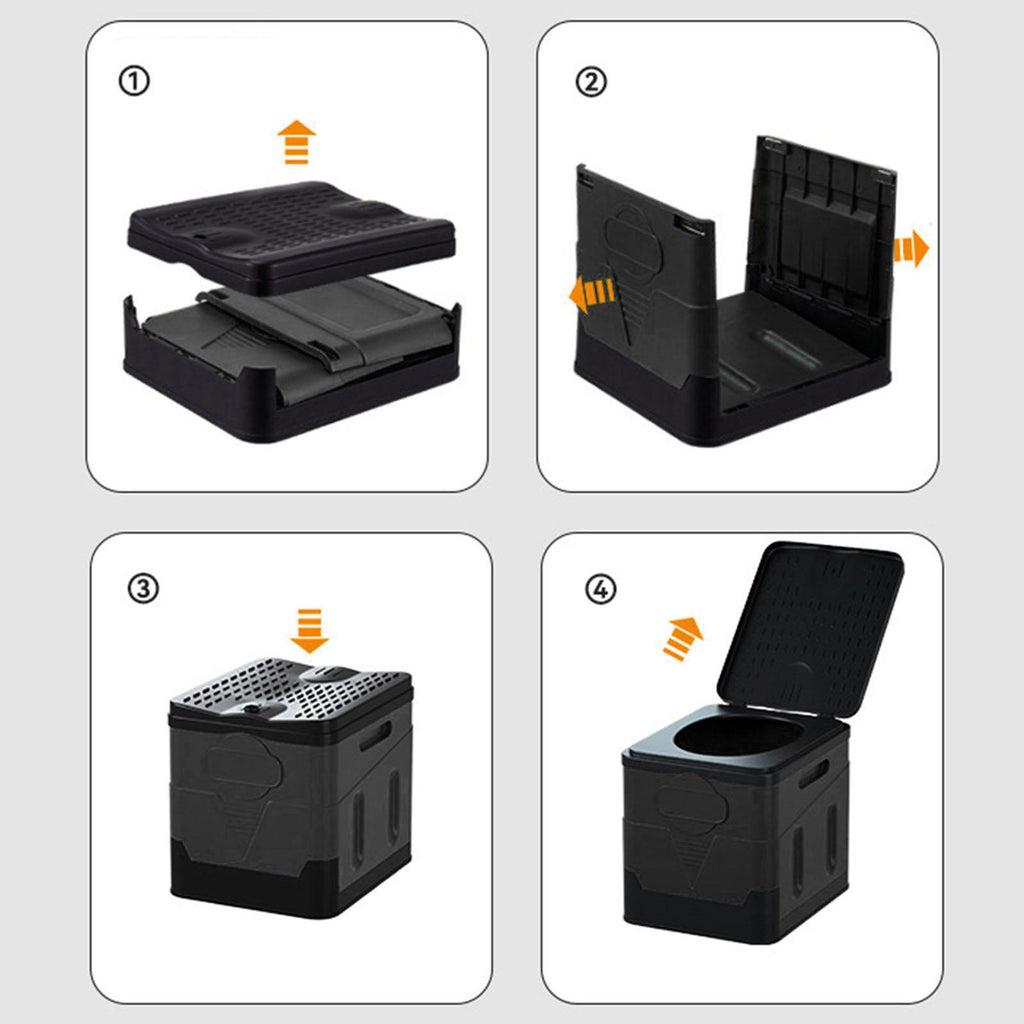 ①

②

③

④