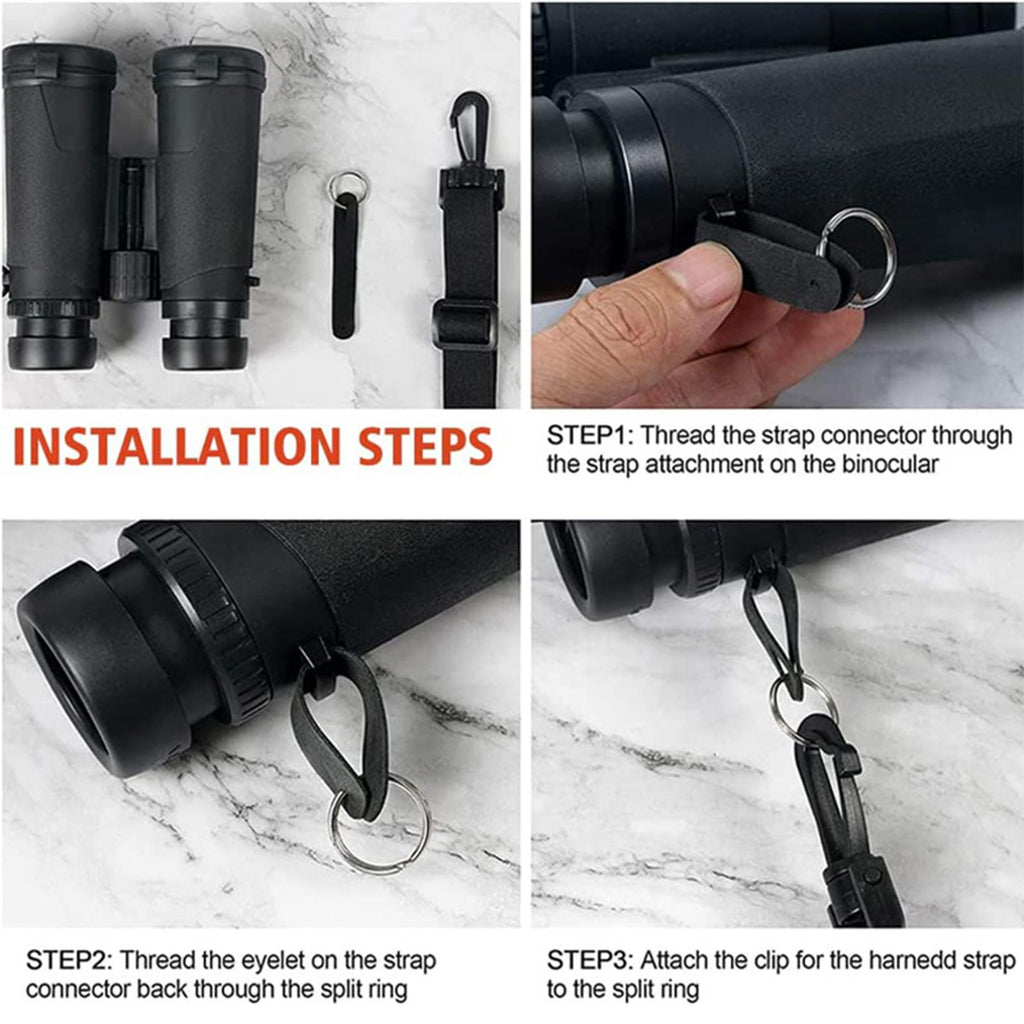 INSTALLATION STEPS

STEP1: Thread the strap connector through the strap attachment on the binocular

STEP2: Thread the eyelet on the strap connector back through the split ring

STEP3: Attach the clip for the harnedd strap to the split ring