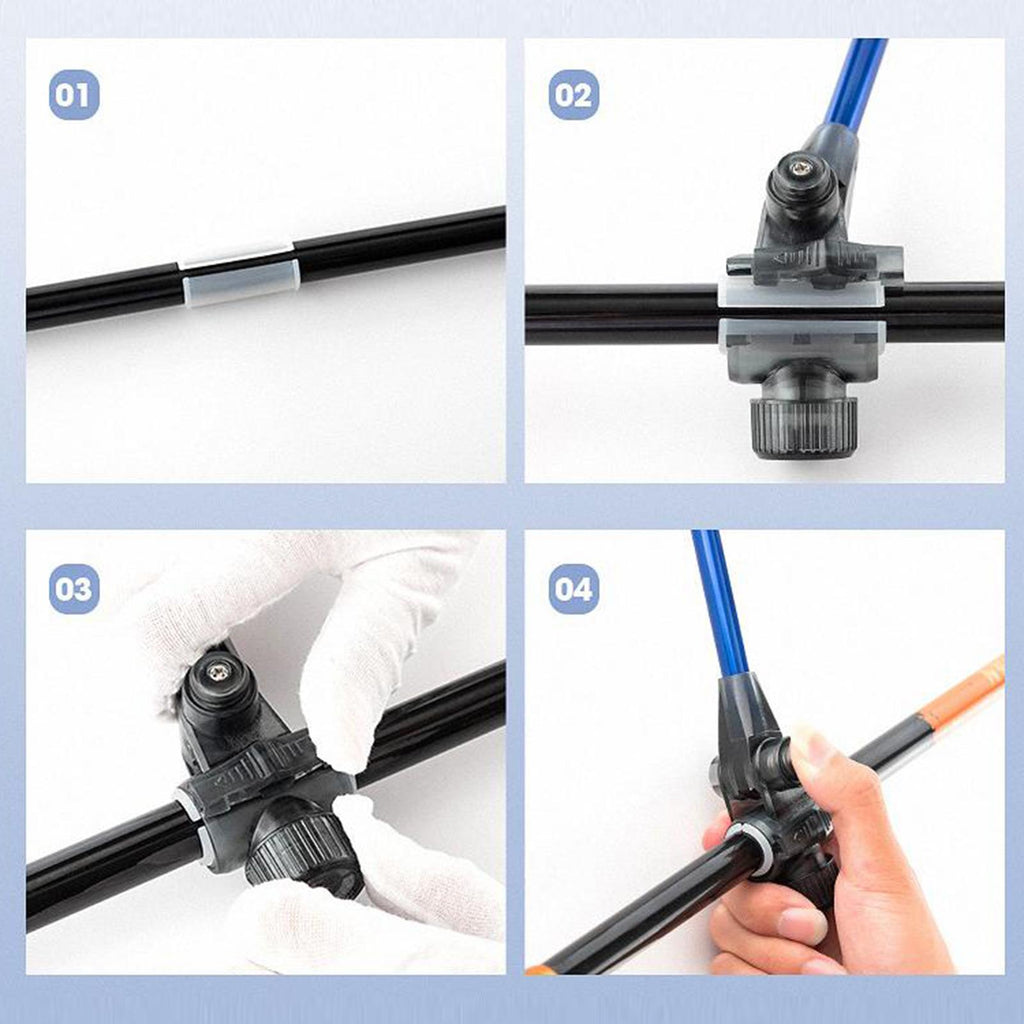 01

02

03

04