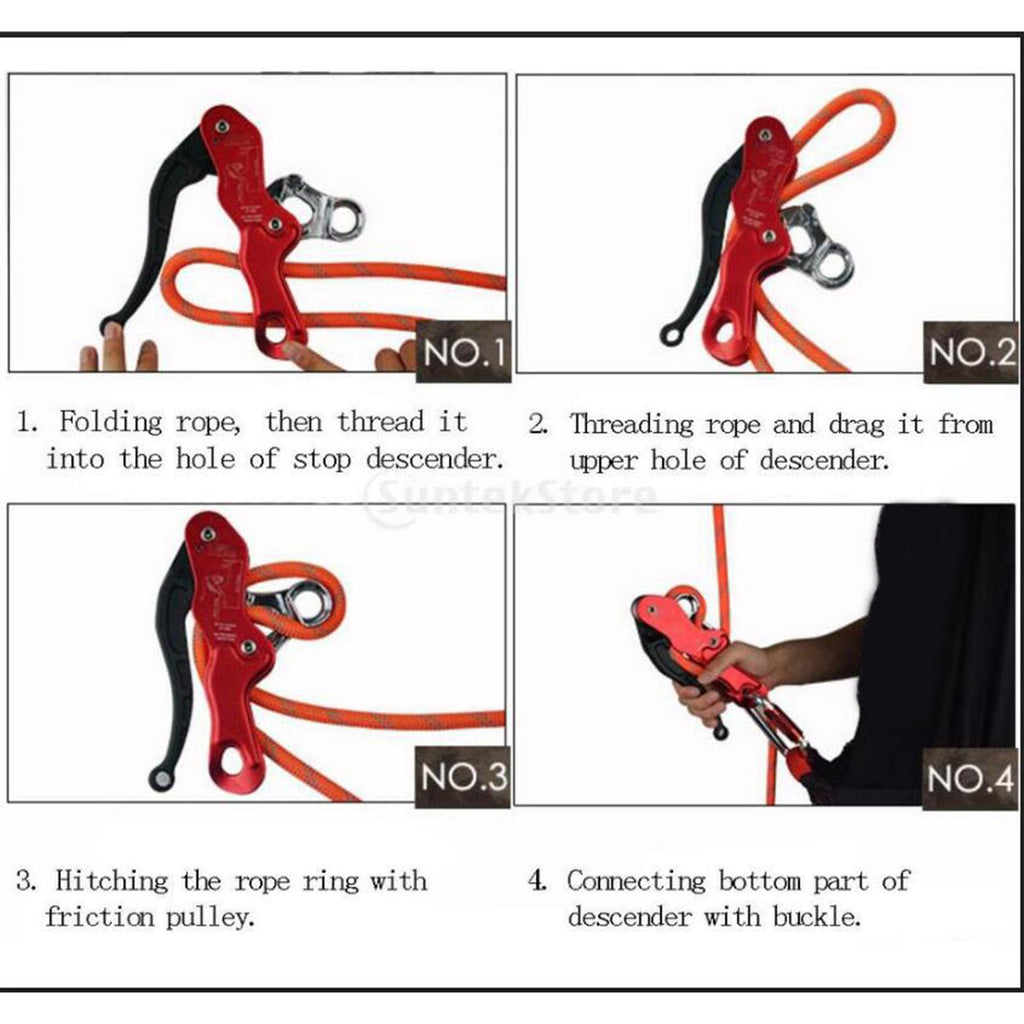 NO.1

1. Folding rope, then thread it into the hole of stop descender.

NO.2

2. Threading rope and drag it from upper hole of descender.

SuntekStore

NO.3

3. Hitching the rope ring with friction pulley.

NO.4

4. Connecting bottom part of descender with buckle.