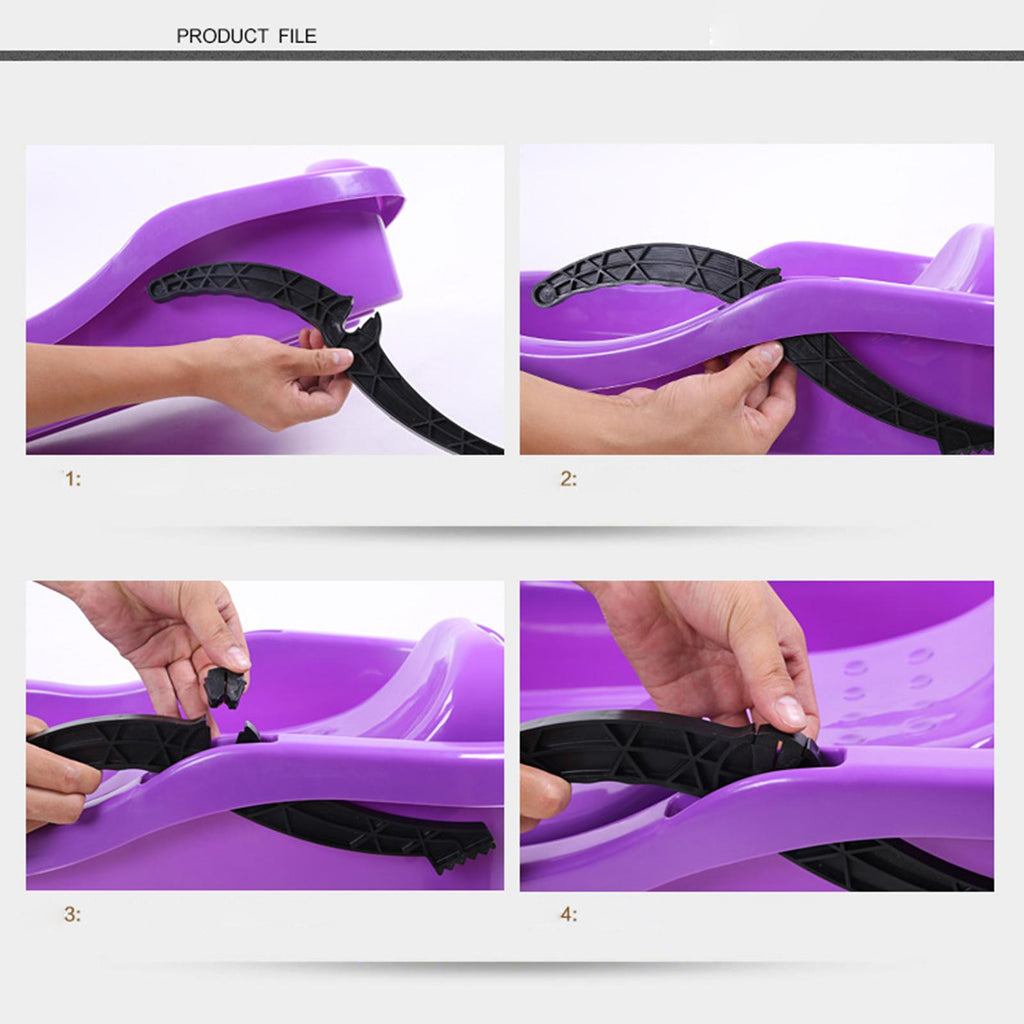 PRODUCT FILE

1:

2:

3:

4: