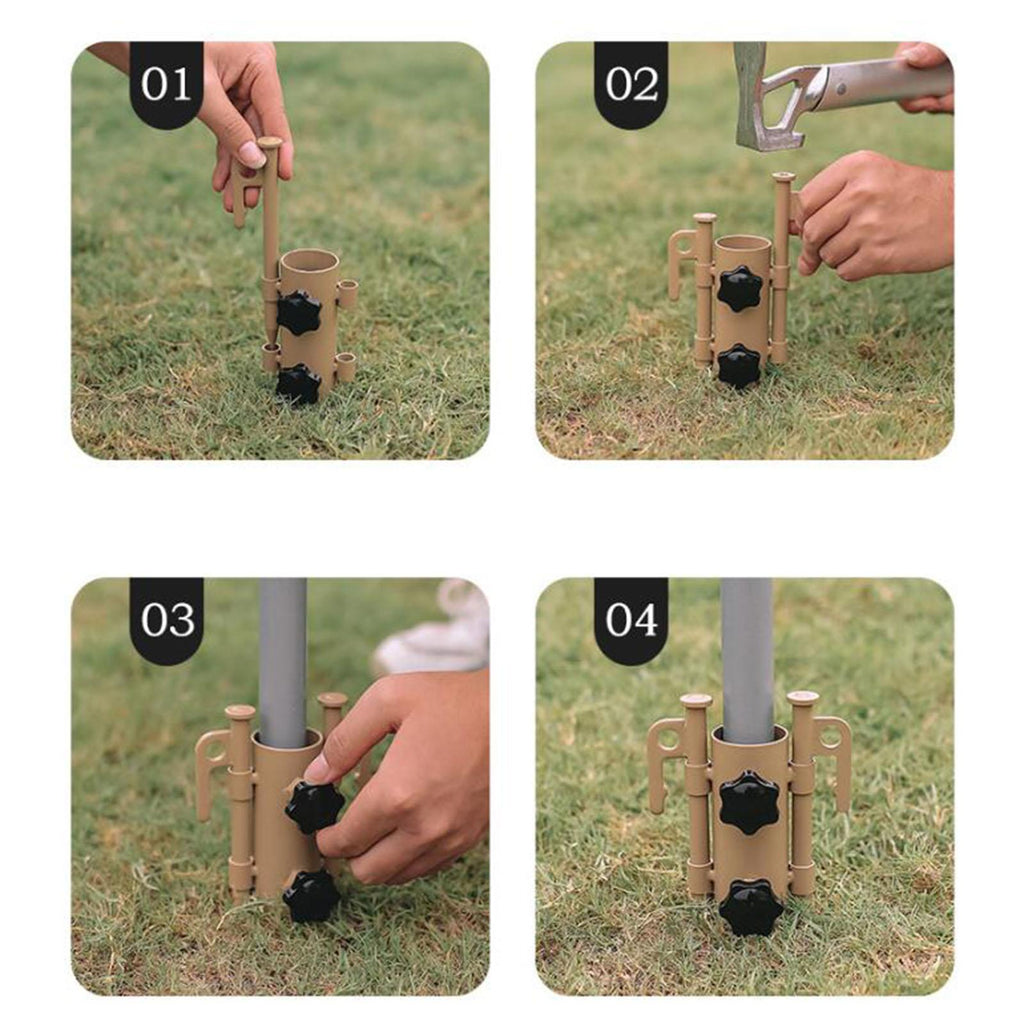 01

02

03

04