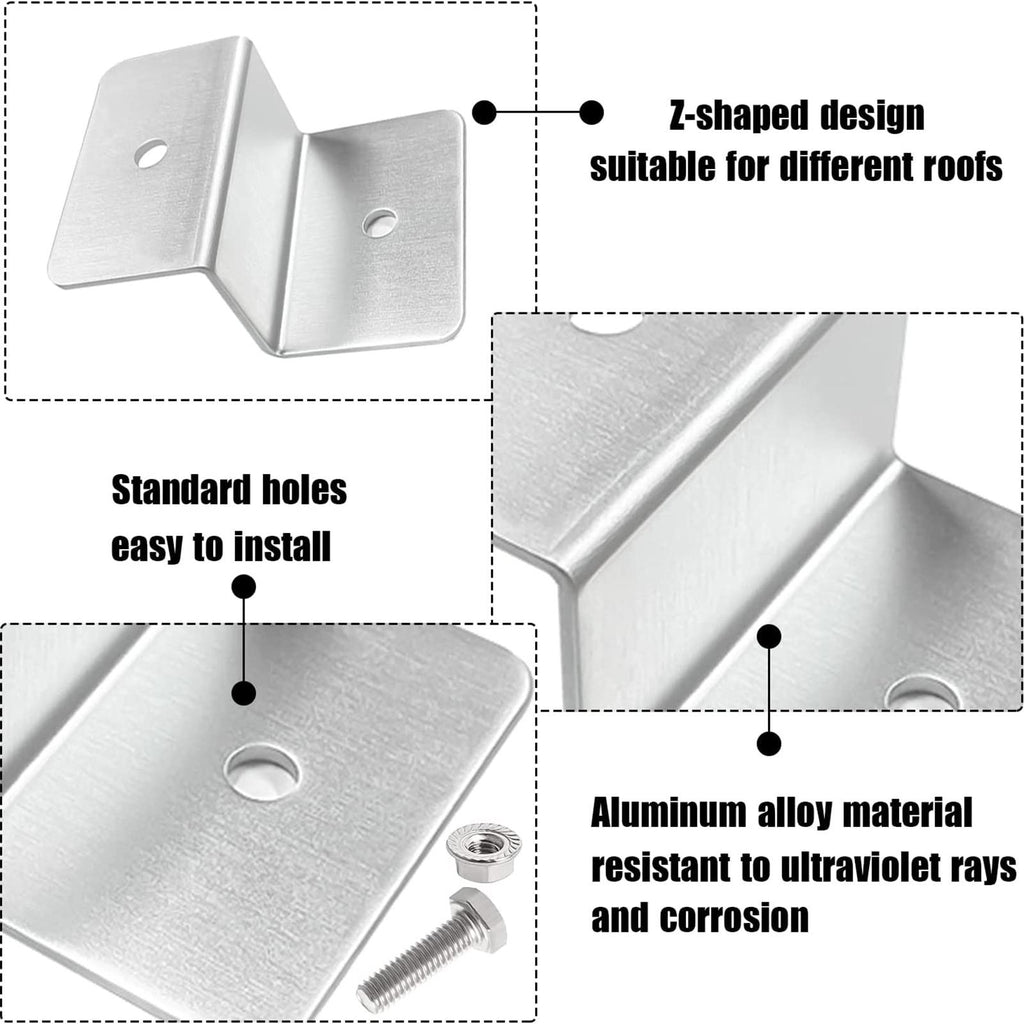 Z-shaped design
suitable for different roofs

Standard holes
easy to install

Aluminum alloy material
resistant to ultraviolet rays
and corrosion